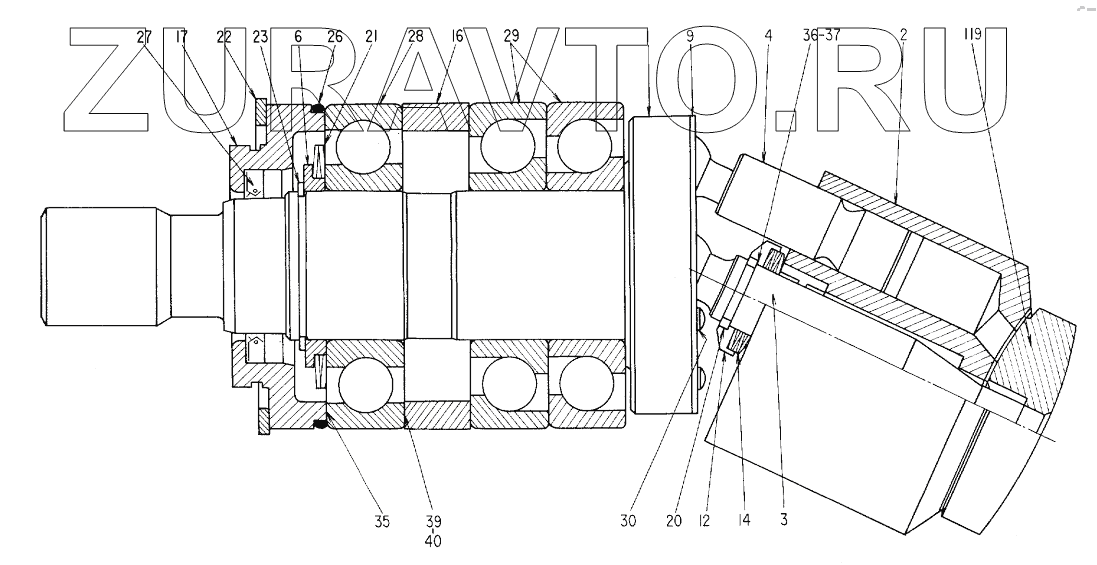 ZURAVTO.RU

27 17 22 23 6 26 21 28 16 29 9 4 36-37 2 119

35 39 40 30 20 12 14 3