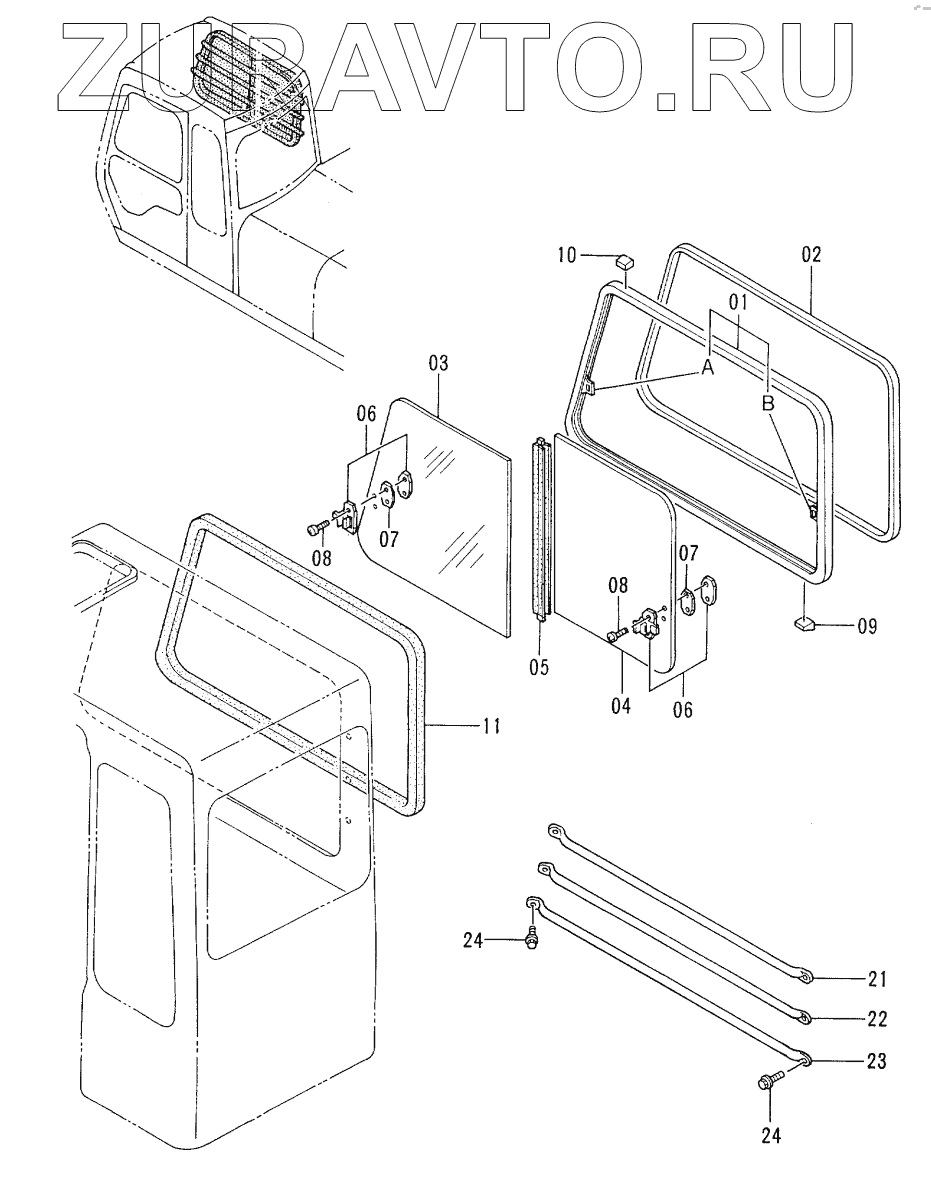 ZUBAVTO.RU

10
02
01
A
B
03
06
07
08
05
07
08
04
06
09
11
24
21
22
23
24