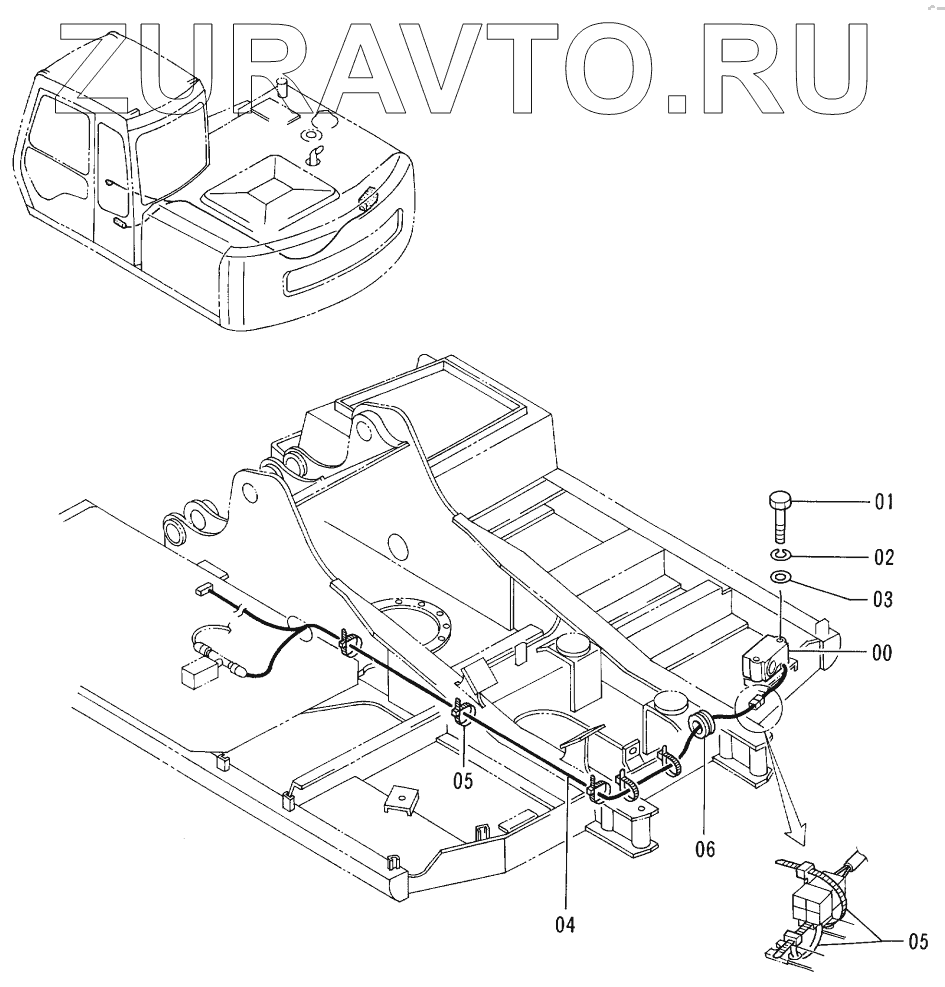 ZURAVTO.RU

01
02
03
00
05
06
04
05