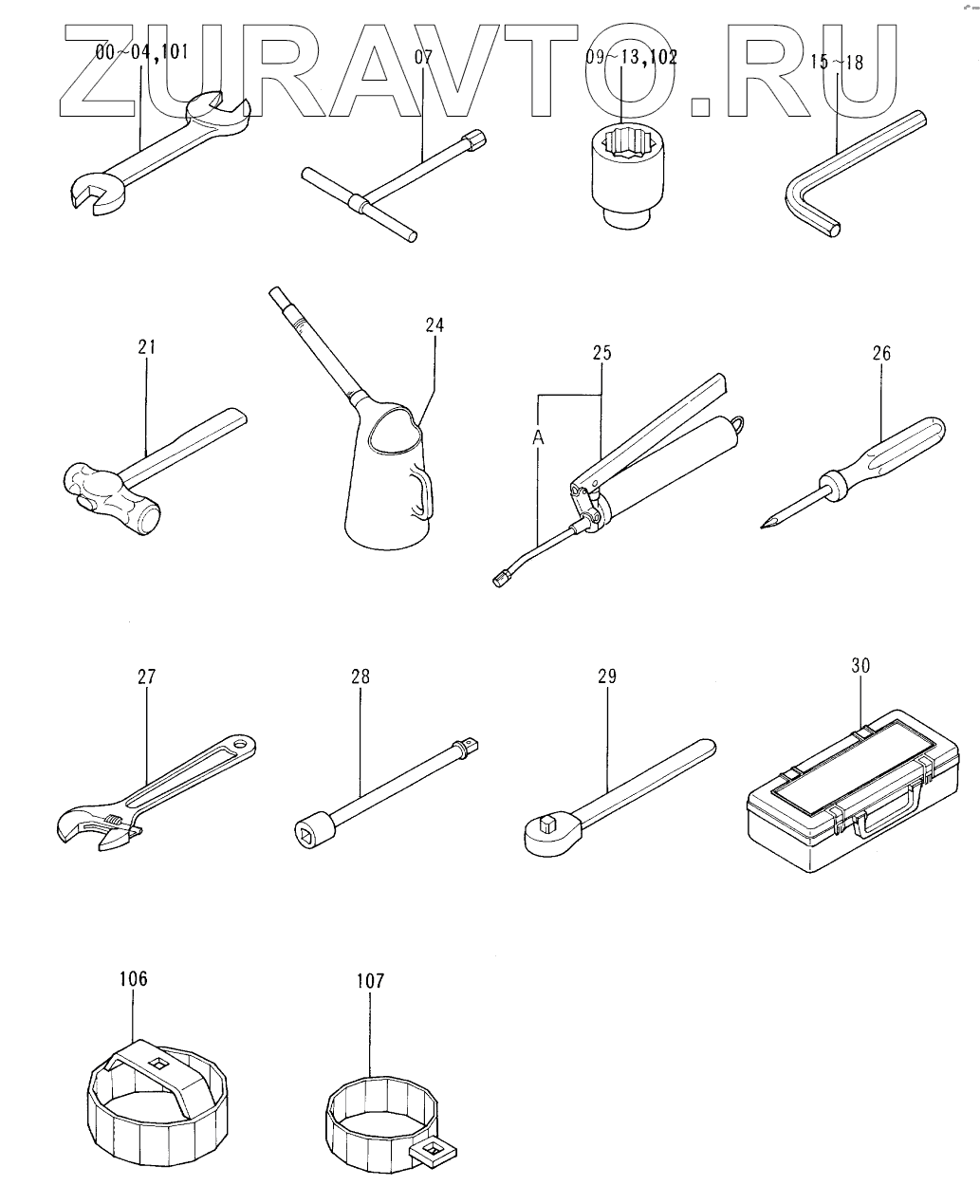 ZURAVTO.RU

00~04,101
07
09~13,102
15~18

21
24
25
A
26

27
28
29
30

106
107