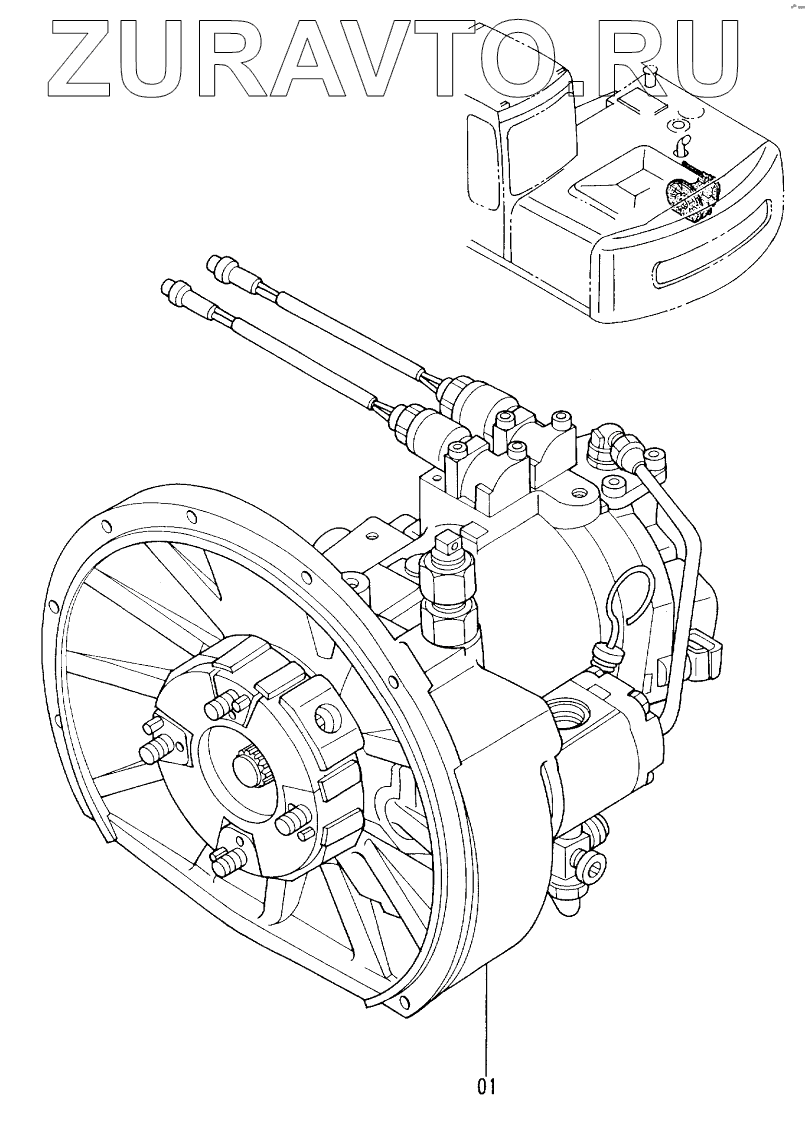 ZURAVTO.RU

01