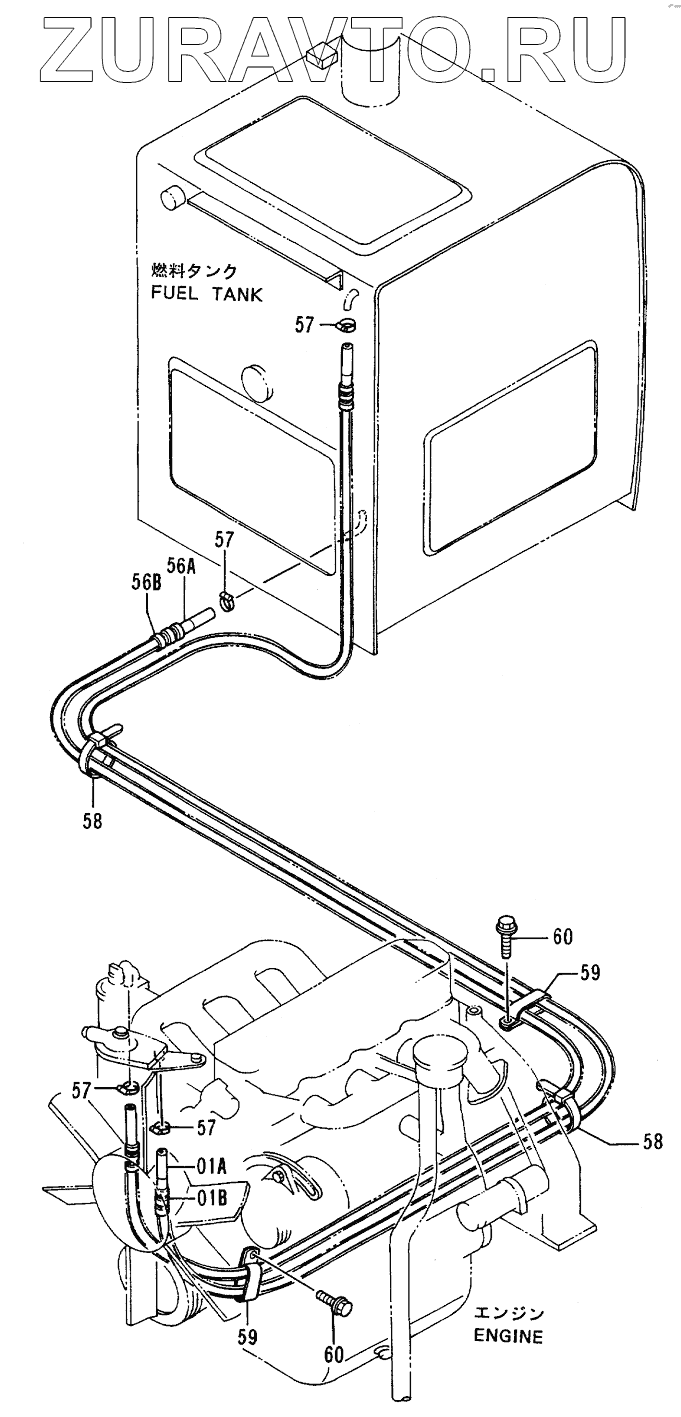 ZURAVTO.RU

燃料タンク
FUEL TANK

57

57

56B

56A

58

60

59

57

57

58

01A

01B

59

60

エンジン
ENGINE