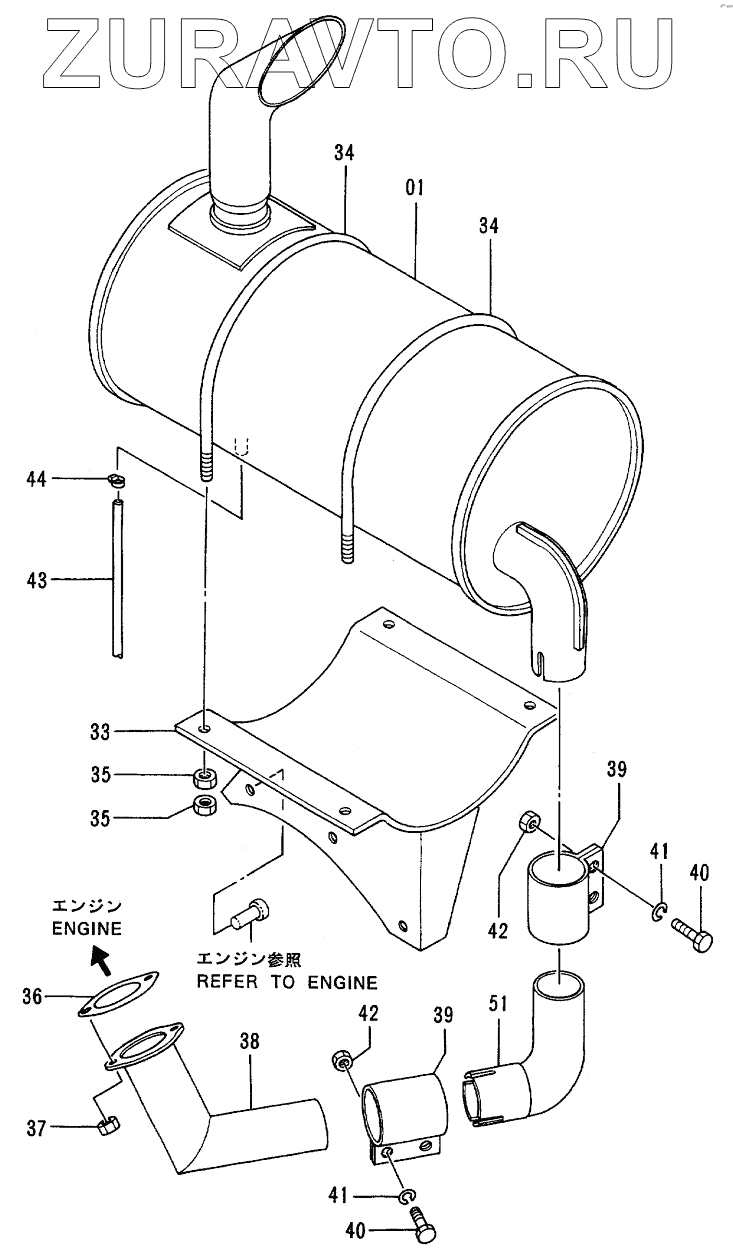 ZURAVTO.RU

34
01
34
44
43
33
35
35
39
41
40
42
エンジン
ENGINE
エンジン参照
REFER TO ENGINE
36
38
42
39
51
37
41
40