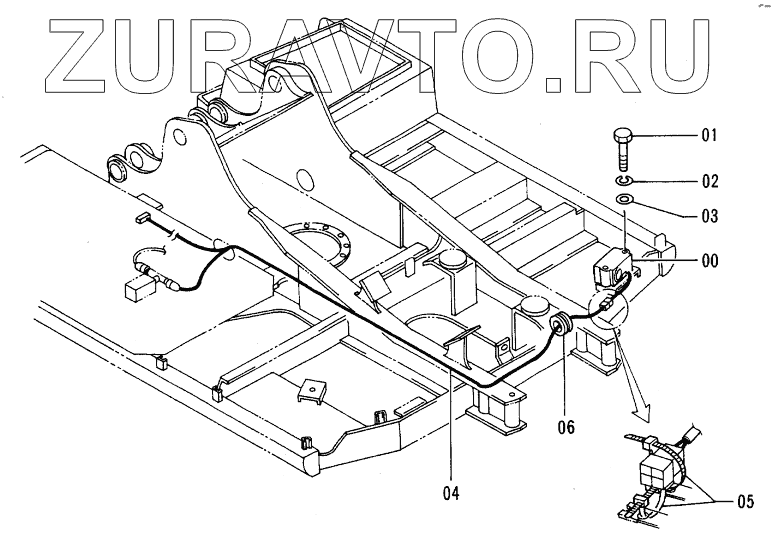 ZURAVTO.RU

01
02
03
00
06
04
05