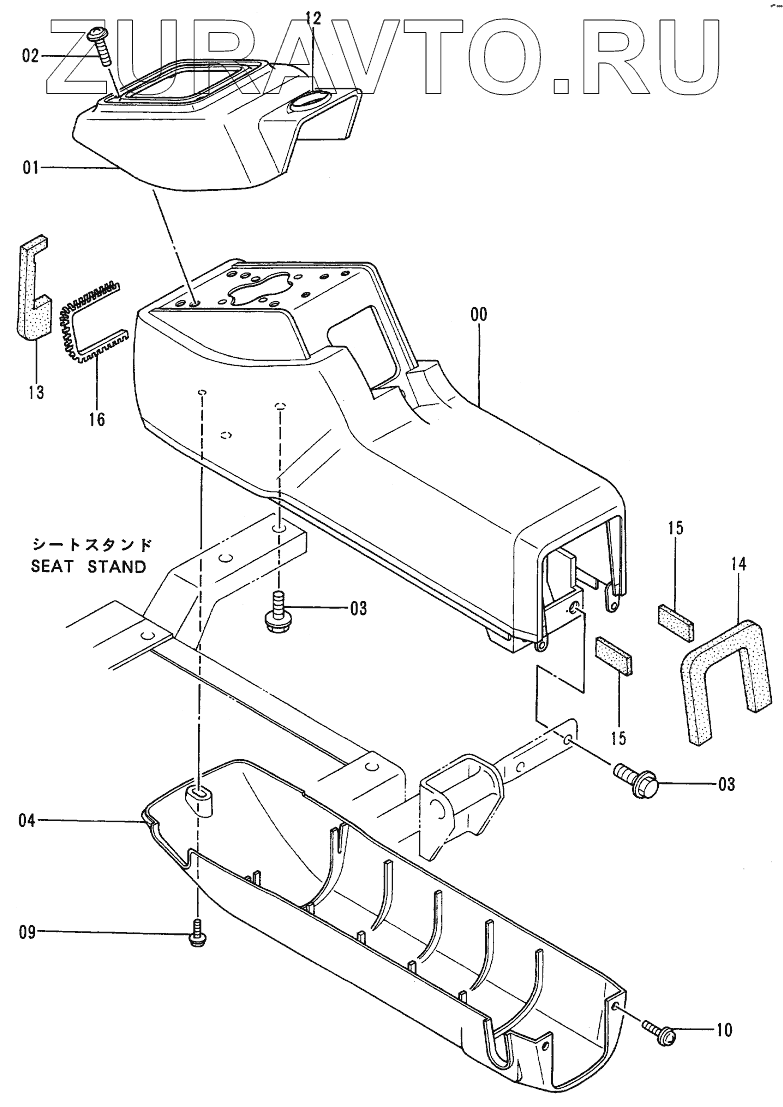 ZUPAVTO.RU

02
12
01
13
16
00
シートスタンド
SEAT STAND
03
15
14
15
03
04
09
10