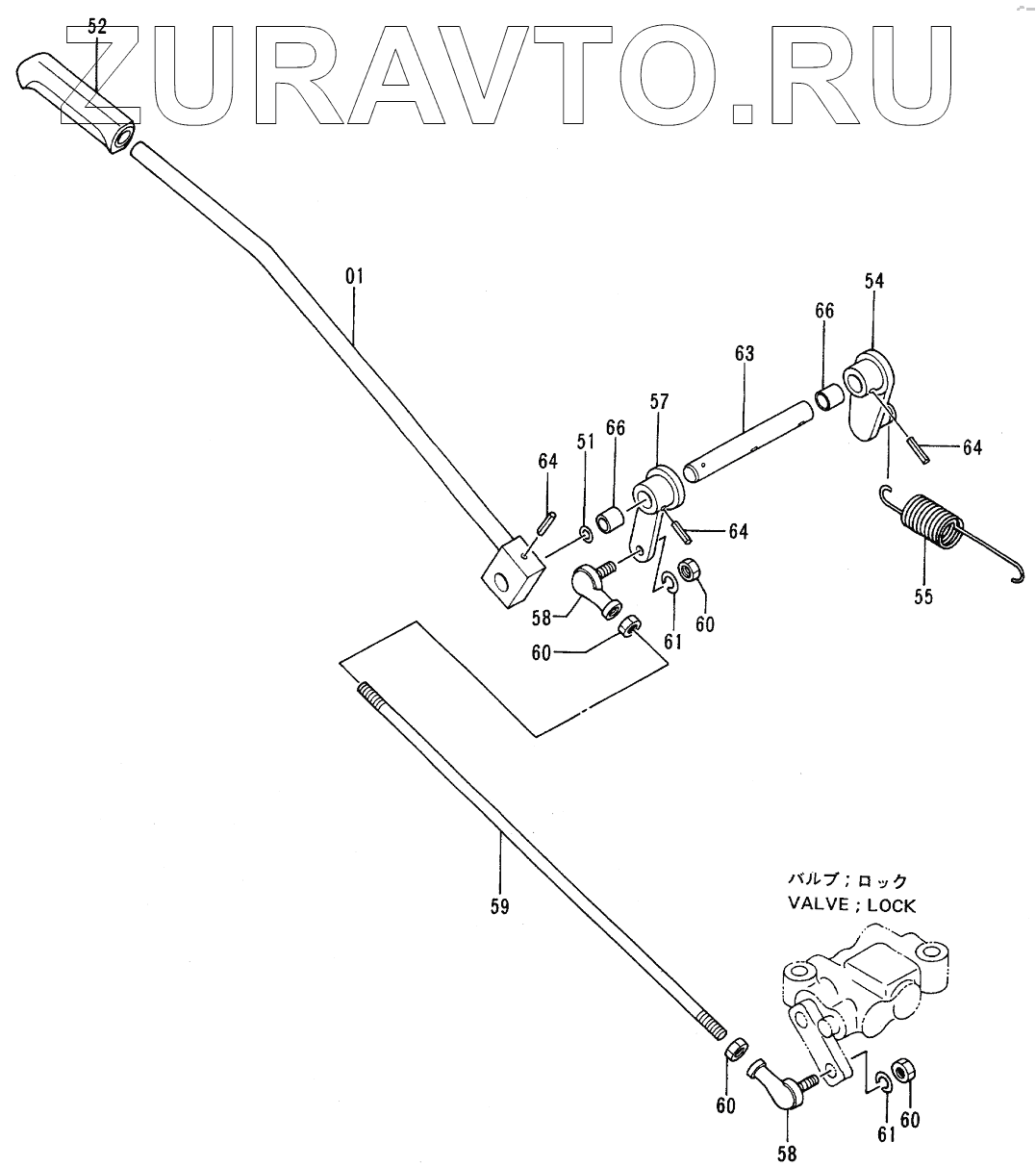 ZURAVTO.RU

52

01

54

66

63

57

66

51

64

64

64

55

58

61

60

60

59

バルブ；ロック
VALVE ; LOCK

60

58

61

60