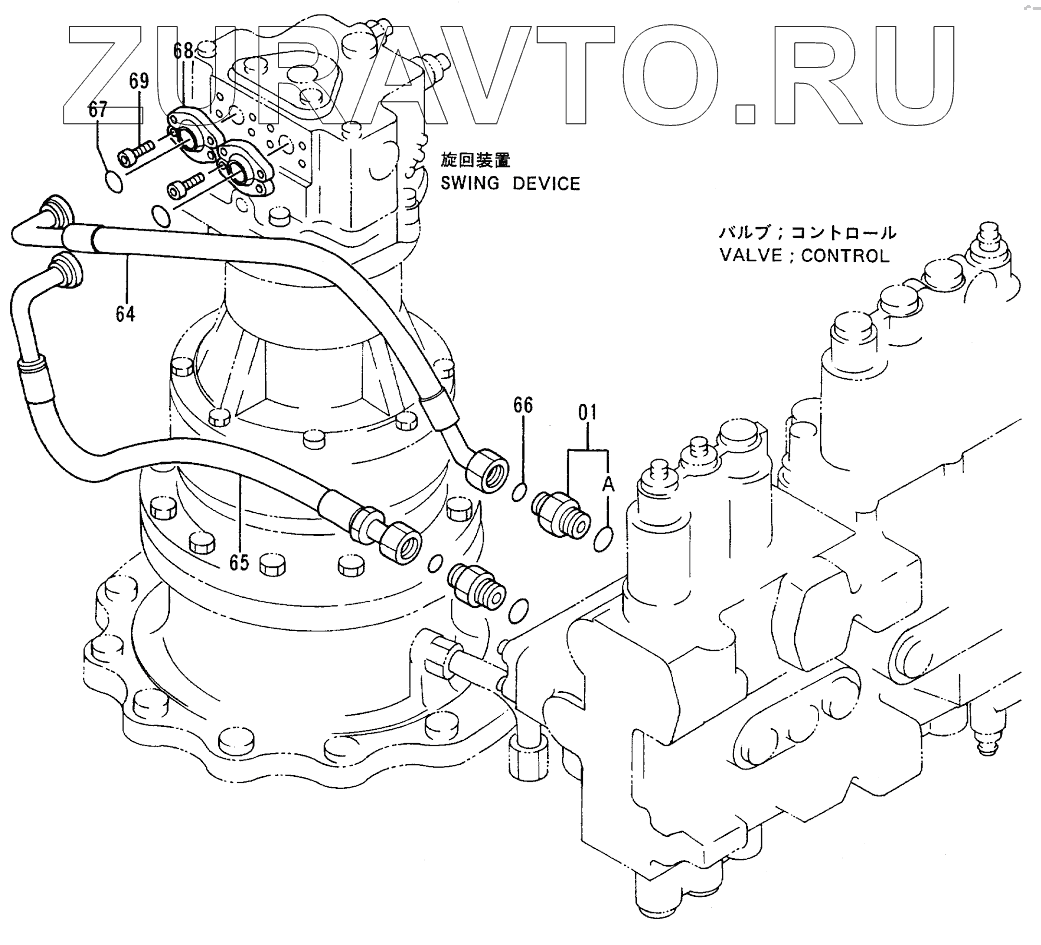 ZURAVTO.RU

68
69
67

旋回装置
SWING DEVICE

バルブ；コントロール
VALVE ; CONTROL

64

66
01
A

65