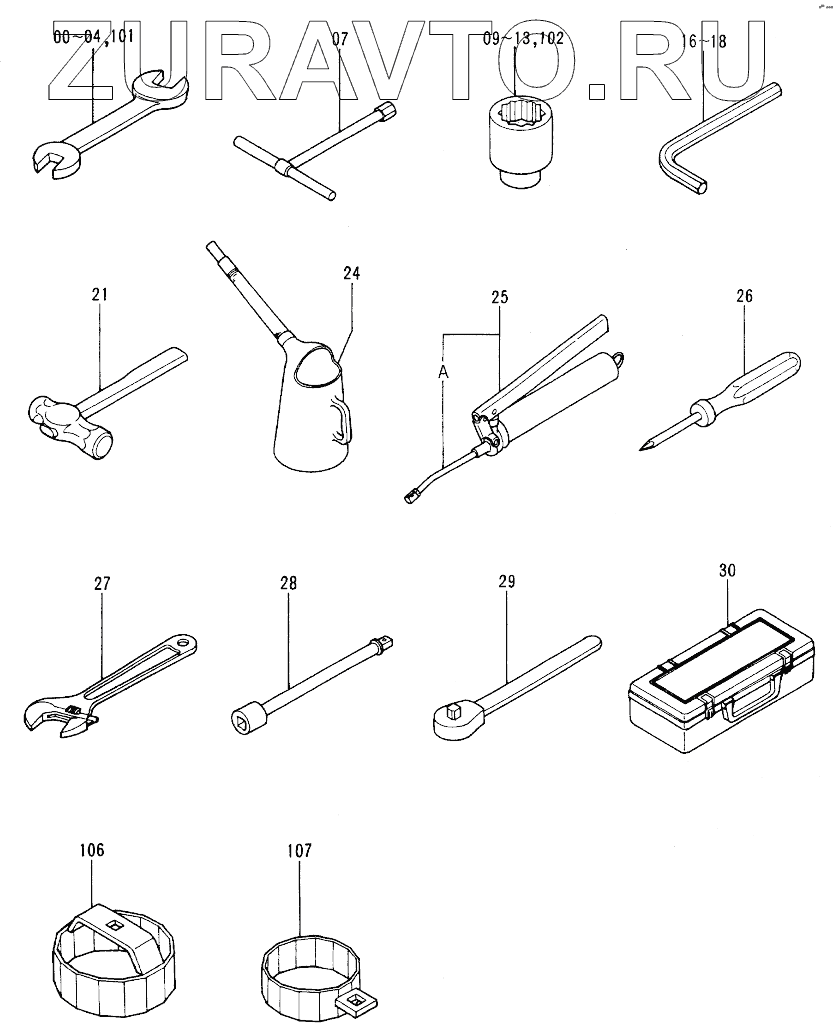 ZURAVTO.RU

00~04,101
07
09~13,102
16~18
21
24
25
A
26
27
28
29
30
106
107