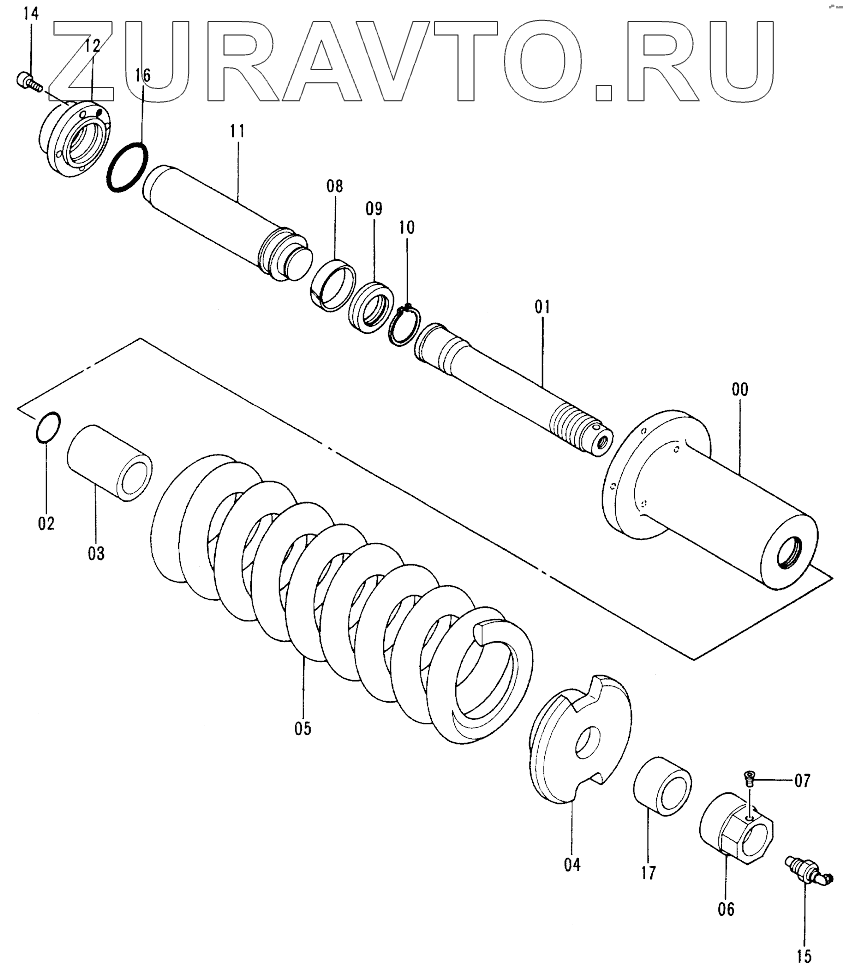 ZURAVTO.RU

14
12
16
11
08
09
10
01
00
02
03
05
04
17
07
06
15