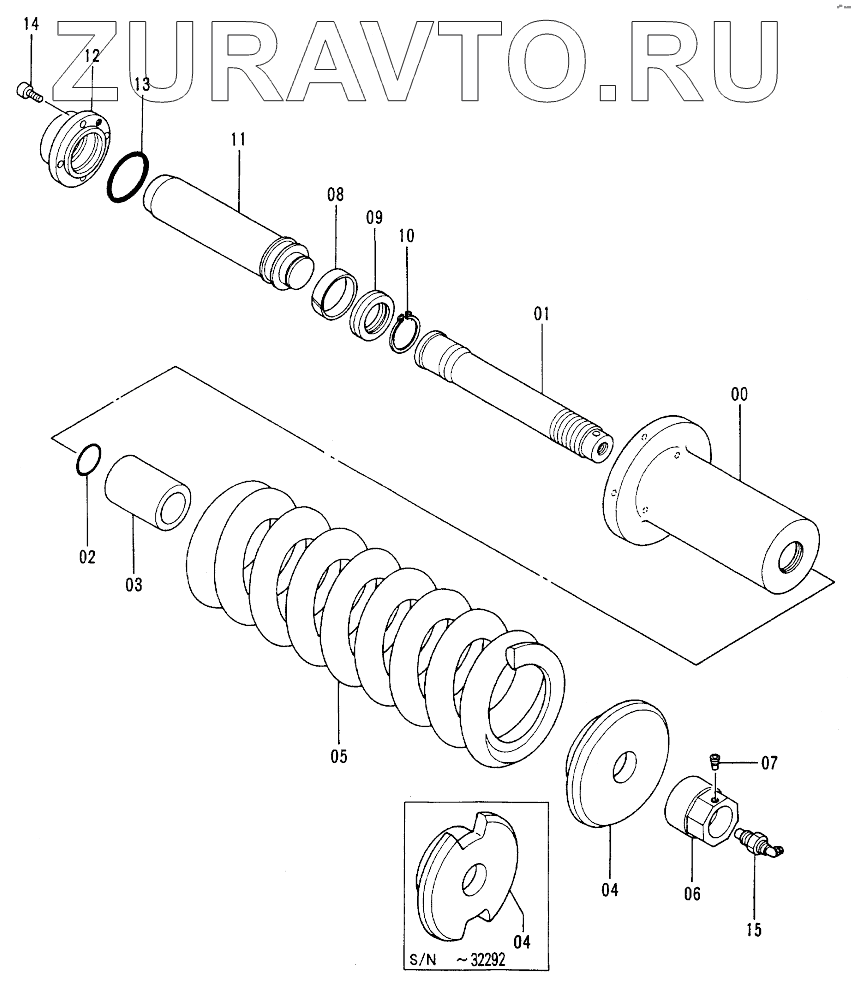 ZURAVTO.RU

14
12
13
11
08
09
10
01
00
02
03
05
07
04
06
15
04
S/N ~32292