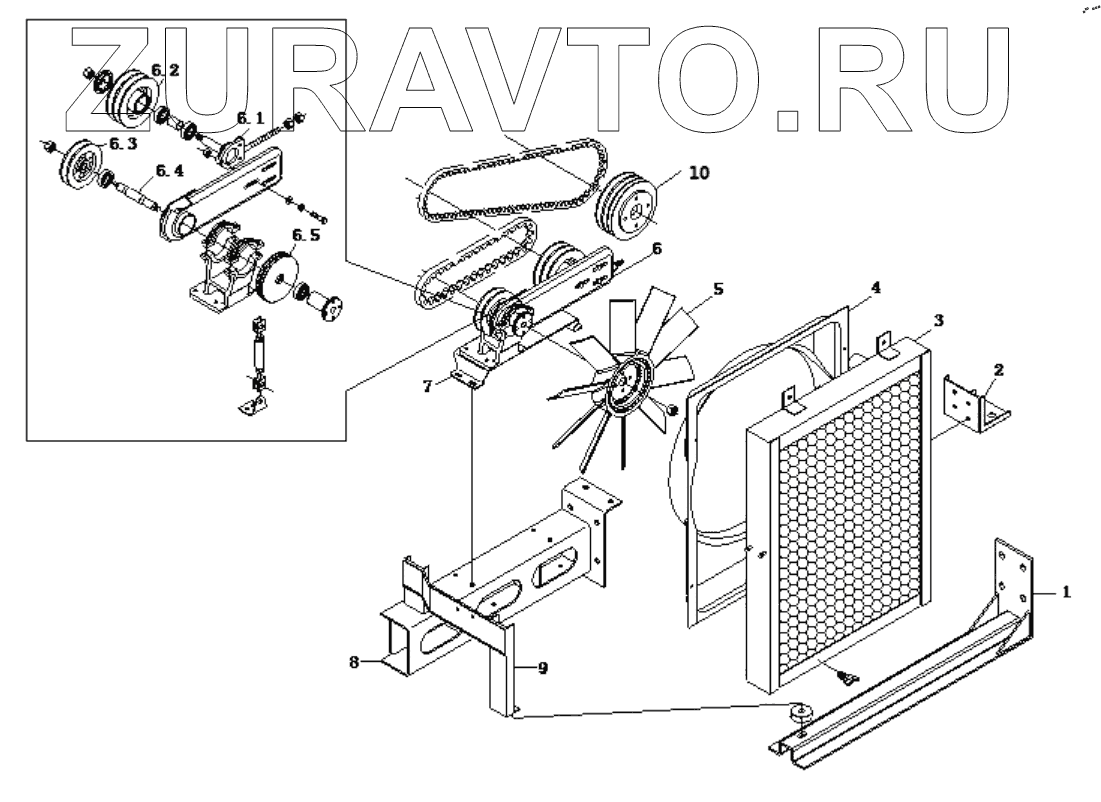 ZURAVTO.RU

6.2
6.1
6.3
6.4
6.5
10
6
5
4
3
2
7
1
8
9