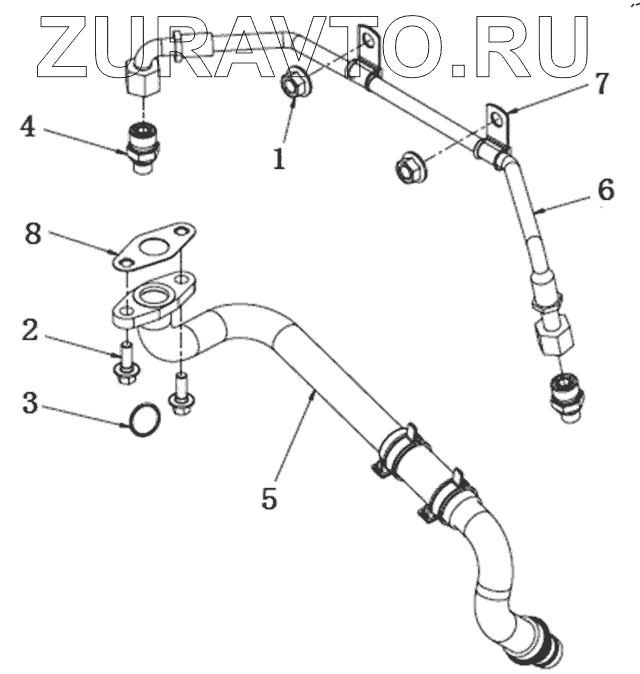 ZURAVTO.RU

7

4

1

6

8

2

3

5