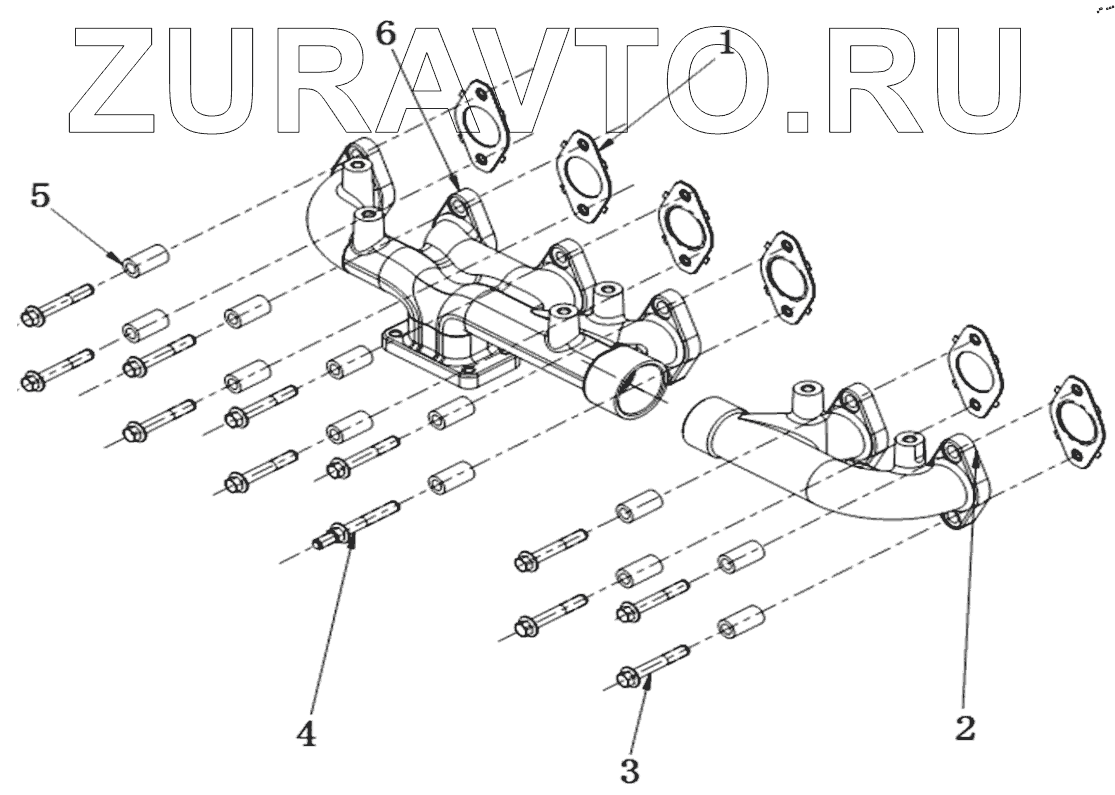 ZURAVTO.RU

6
1
5
4
3
2