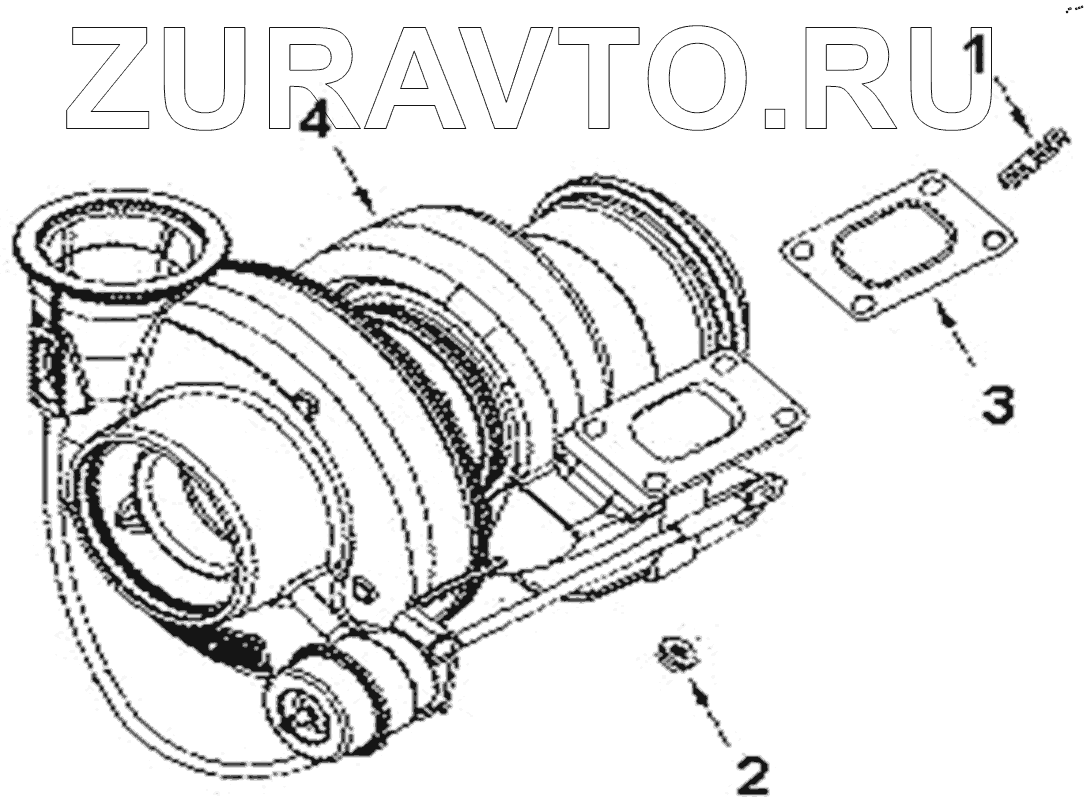 ZURAVTO.RU

1

4

3

2