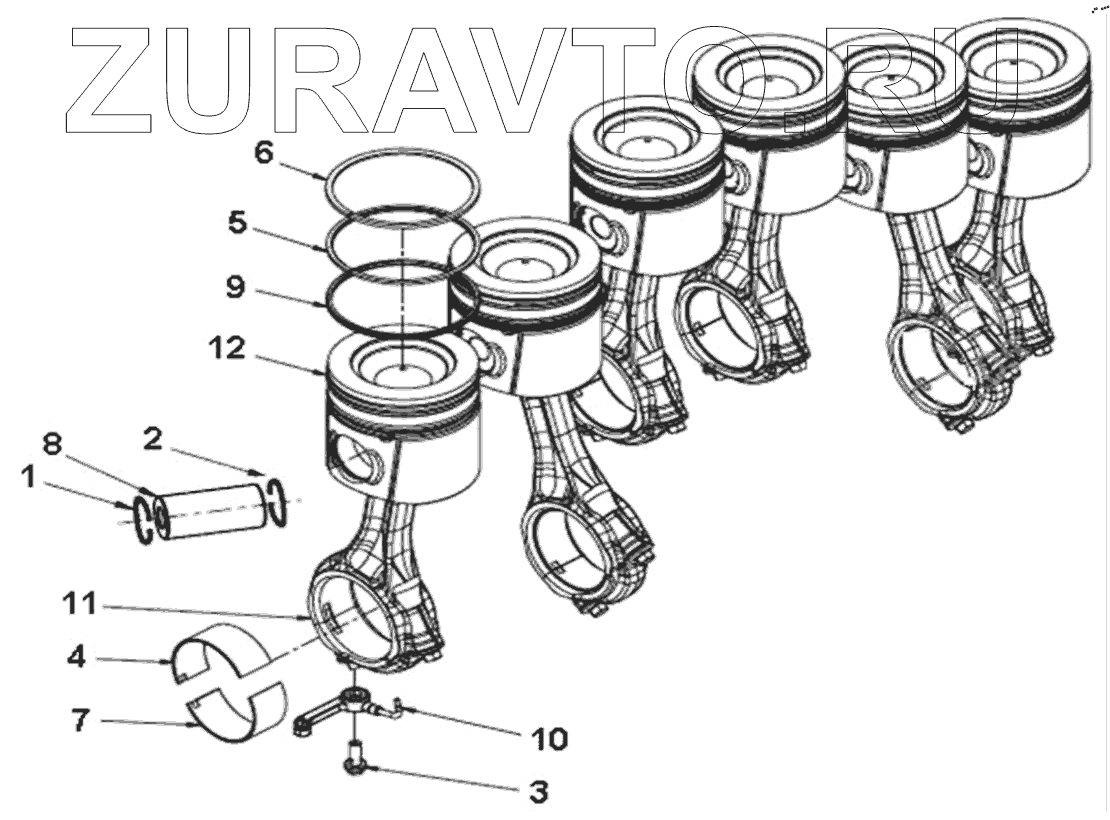 ZURAVTO.RU

6
5
9
12
8
2
1
11
4
7
10
3