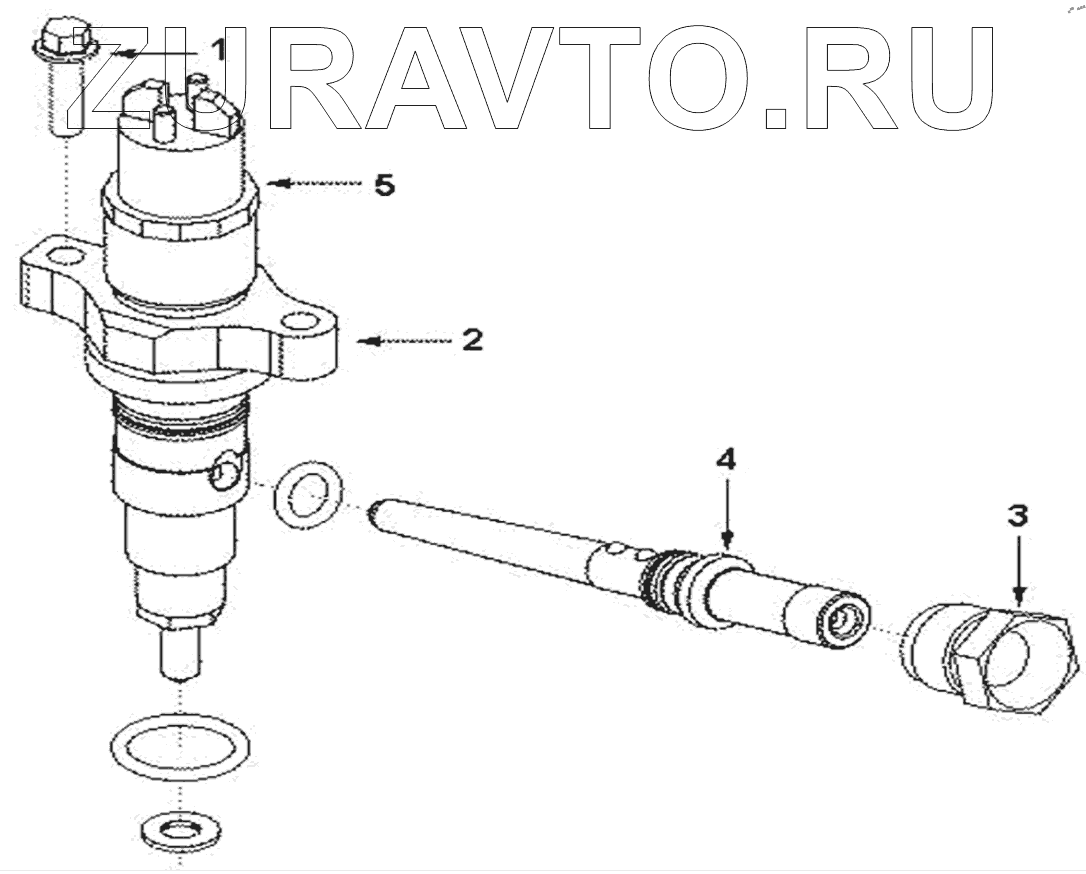 ZURAVTO.RU
1
5
2
4
3