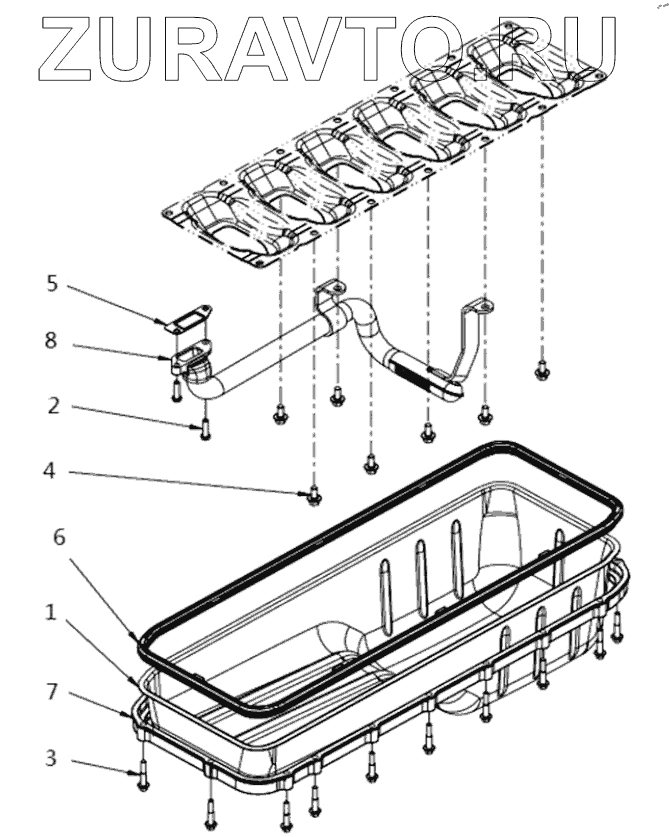 ZURAVTO.RU

5
8
2
4
6
1
7
3