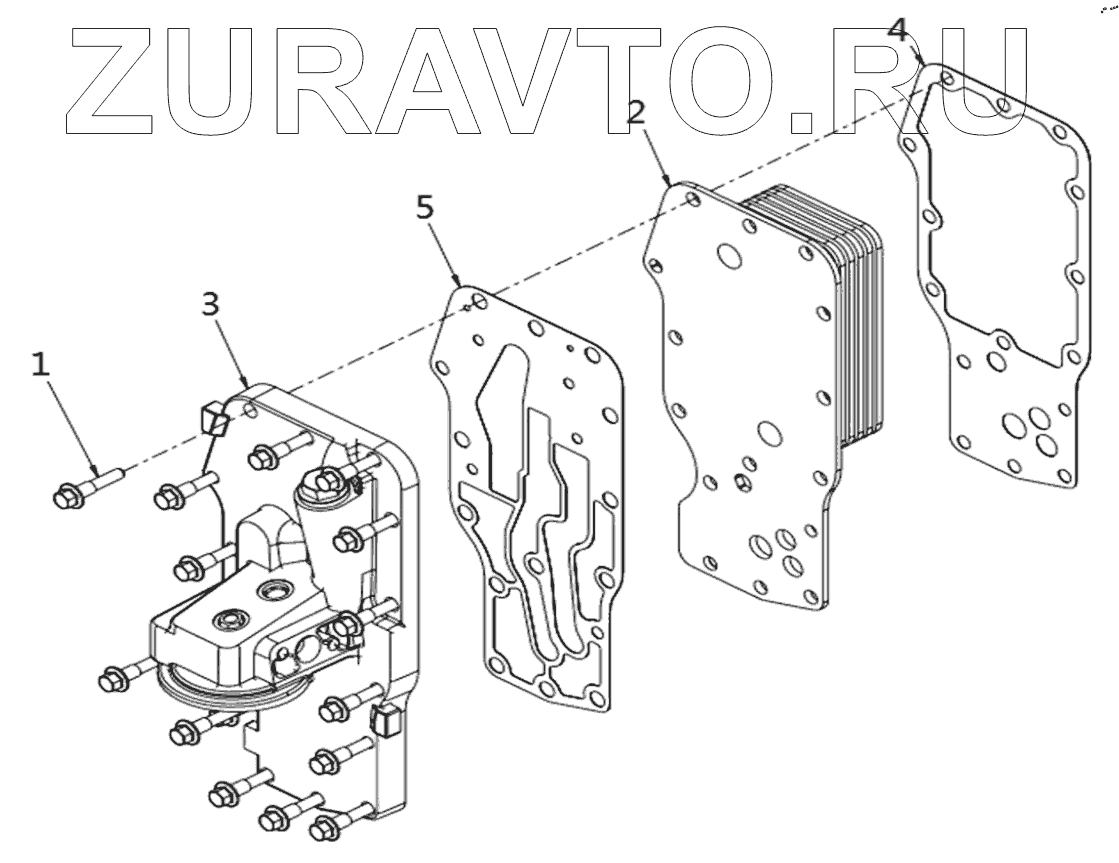 ZURAVTO.RU

4

2

5

3

1