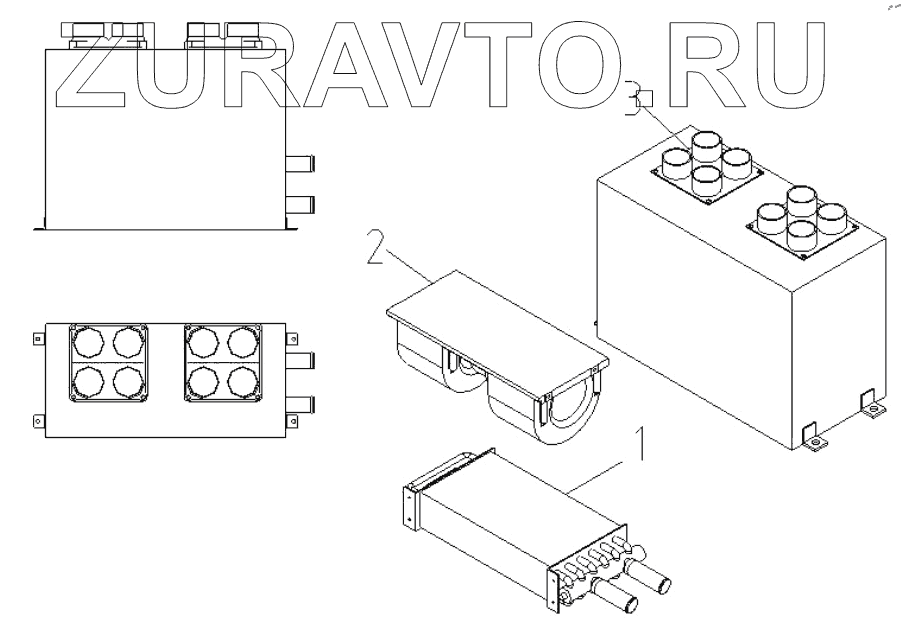 ZURAVTO.RU

3

2

1