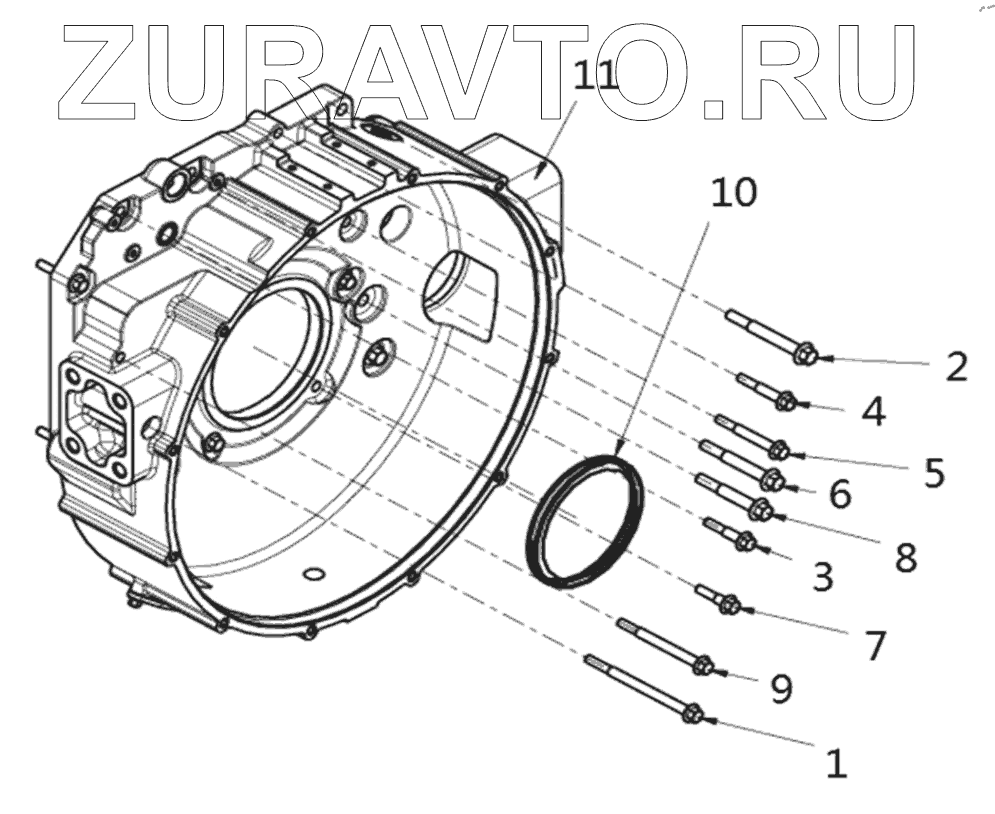 ZURAVTO.RU

11

10

2

4

5

6

8

3

7

9

1