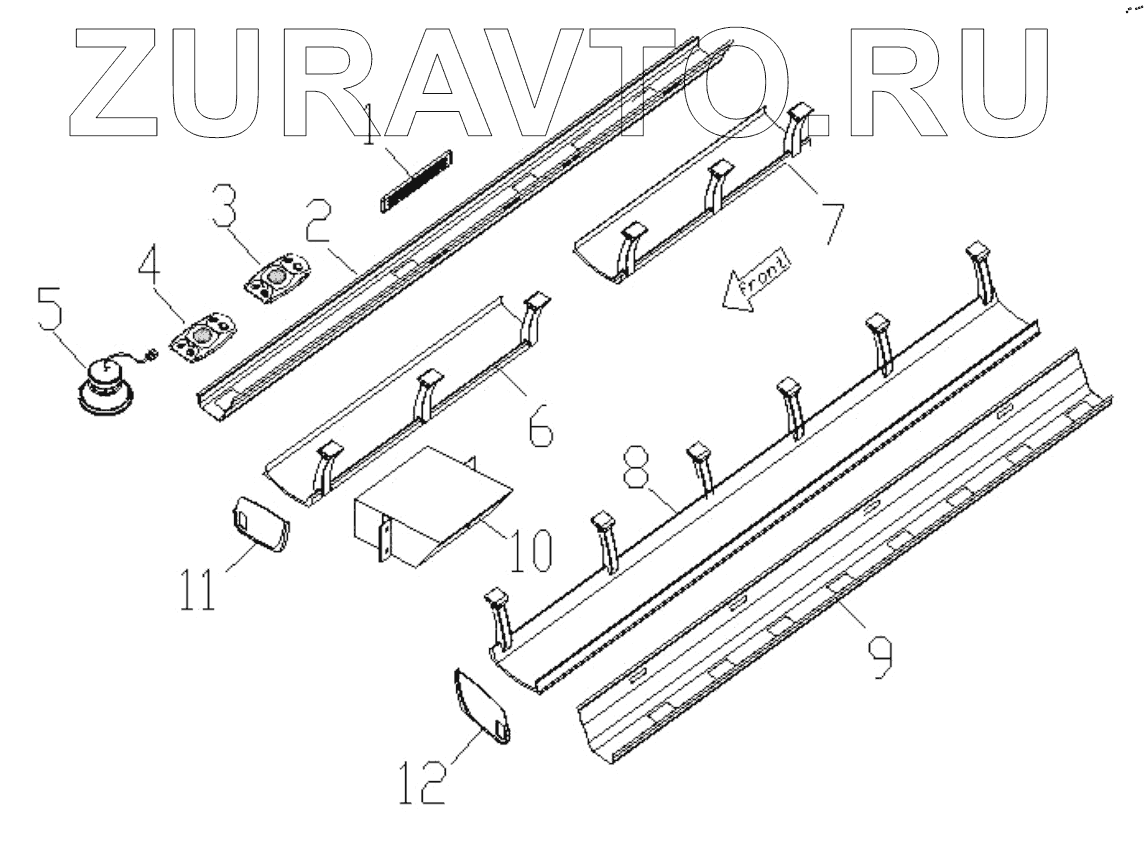 ZURAVTO.RU

1
3
2
7
4
5
Front
6
8
10
11
9
12