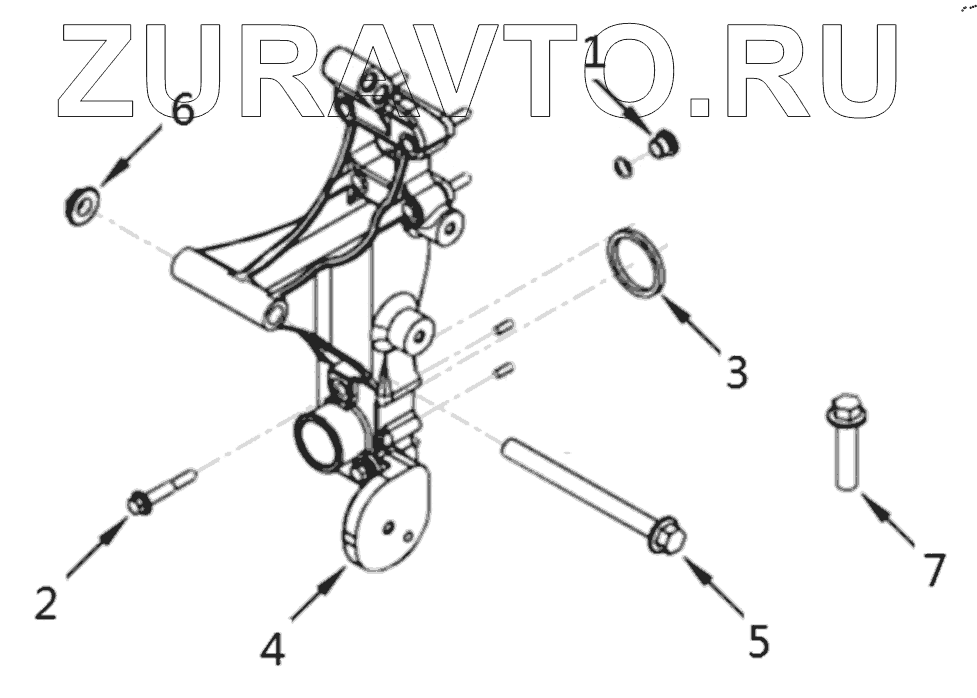 ZURAVTO.RU

1

6

3

7

2

4

5