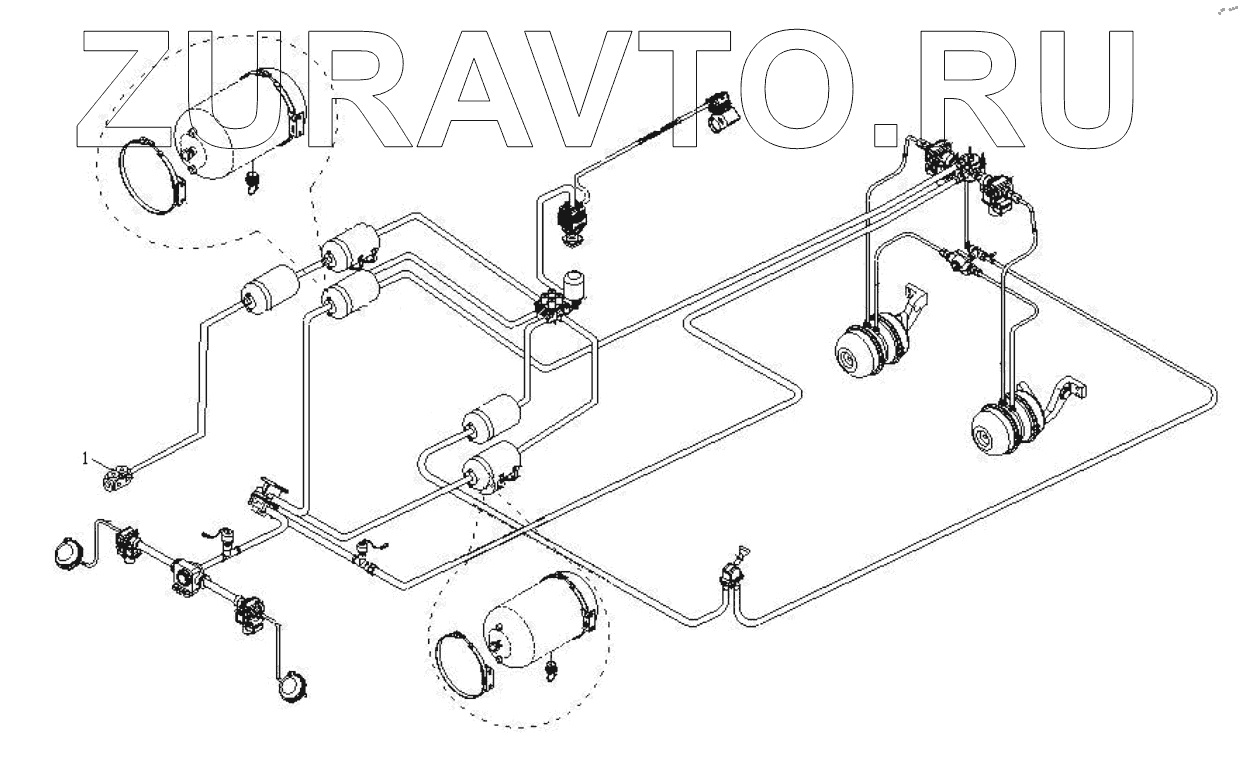 ZURAVTO.RU

1