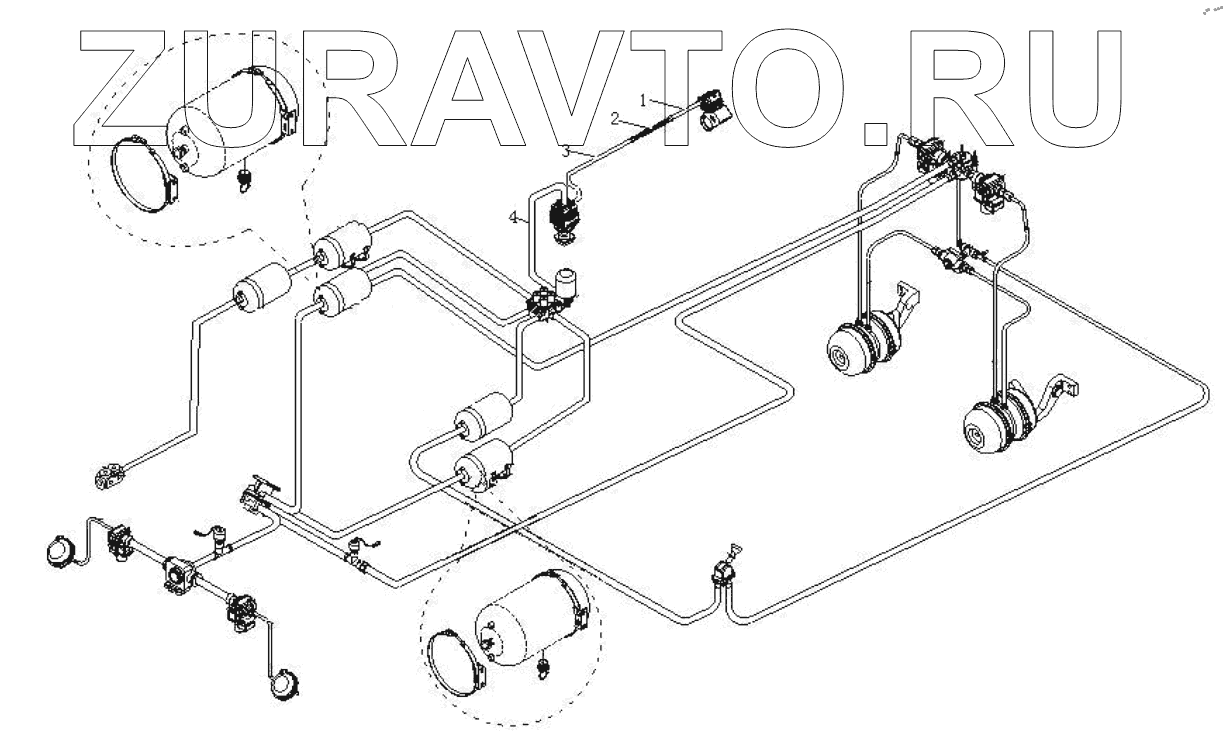 ZURAVTO.RU

1
2
3
4