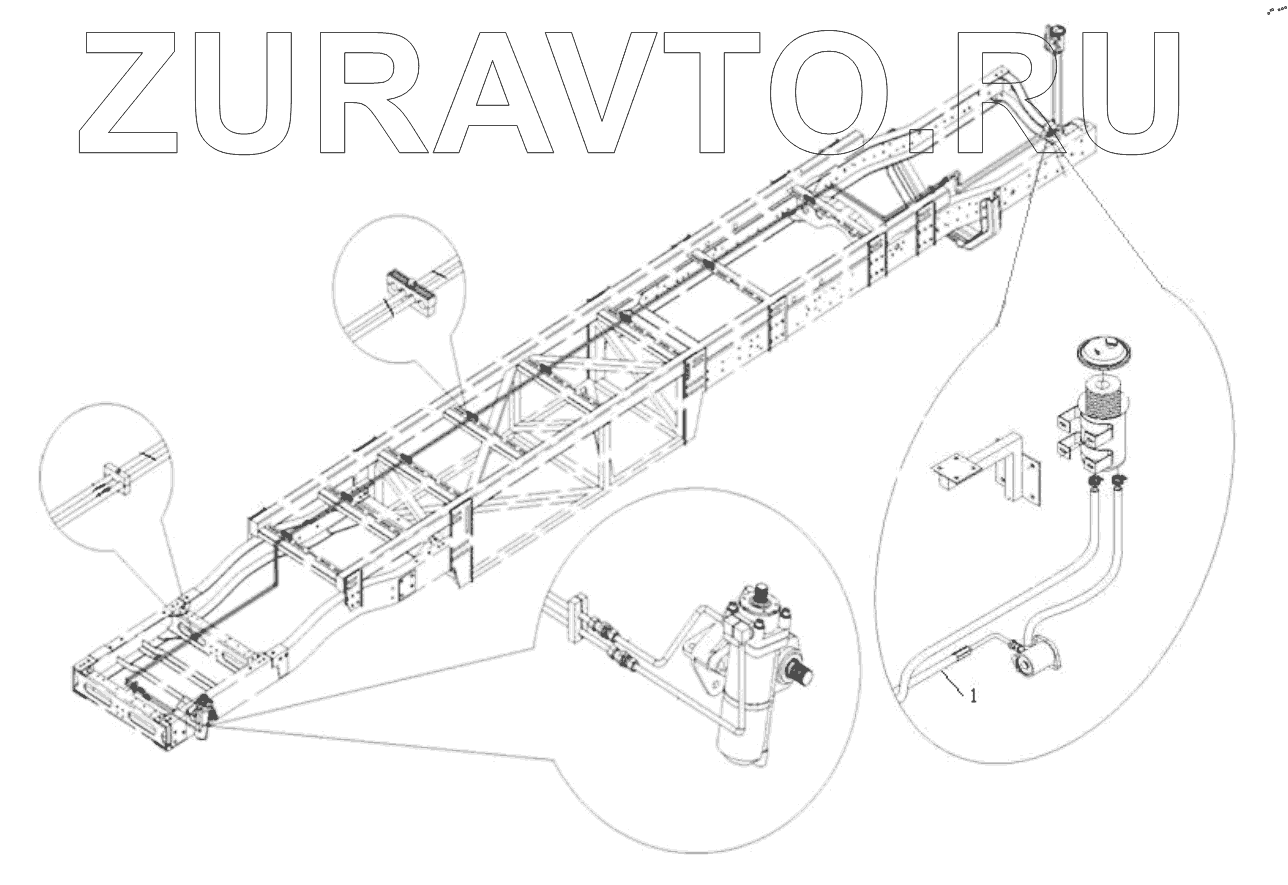 ZURAVTO.RU

1