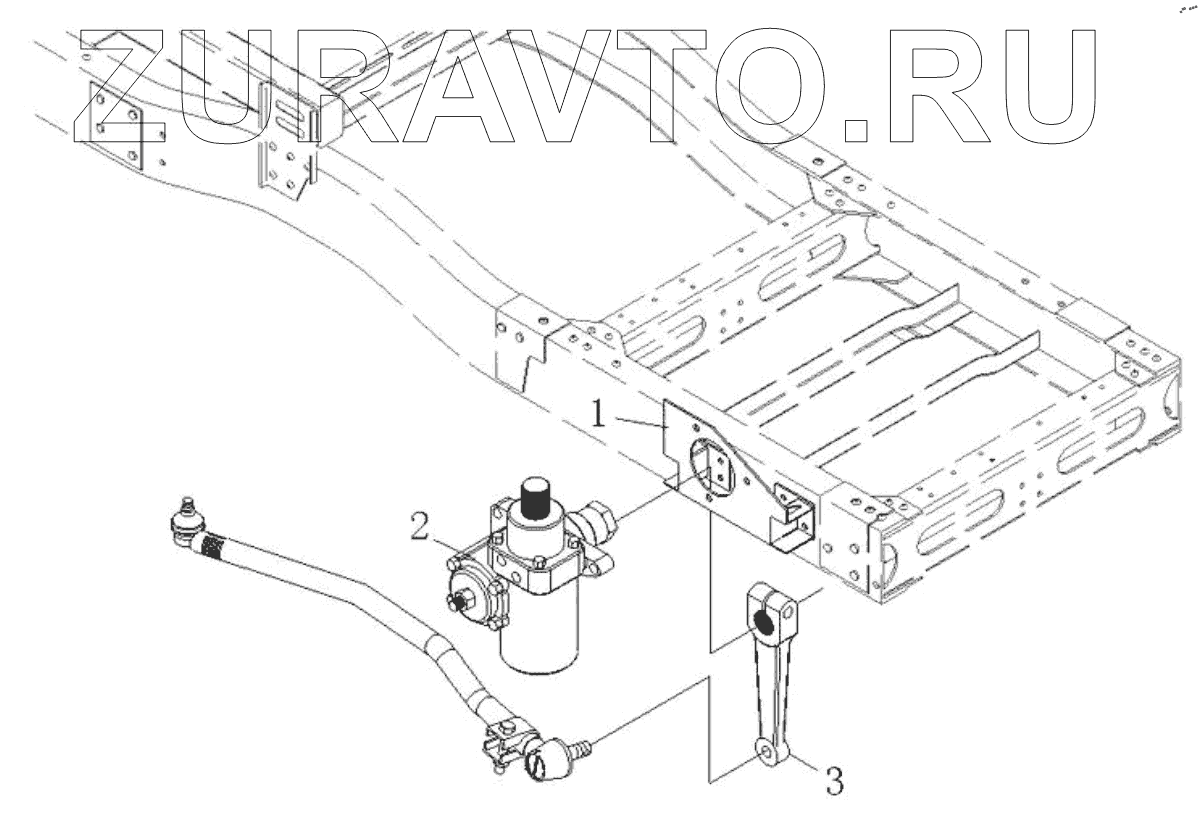 ZURAVTO.RU

1

2

3