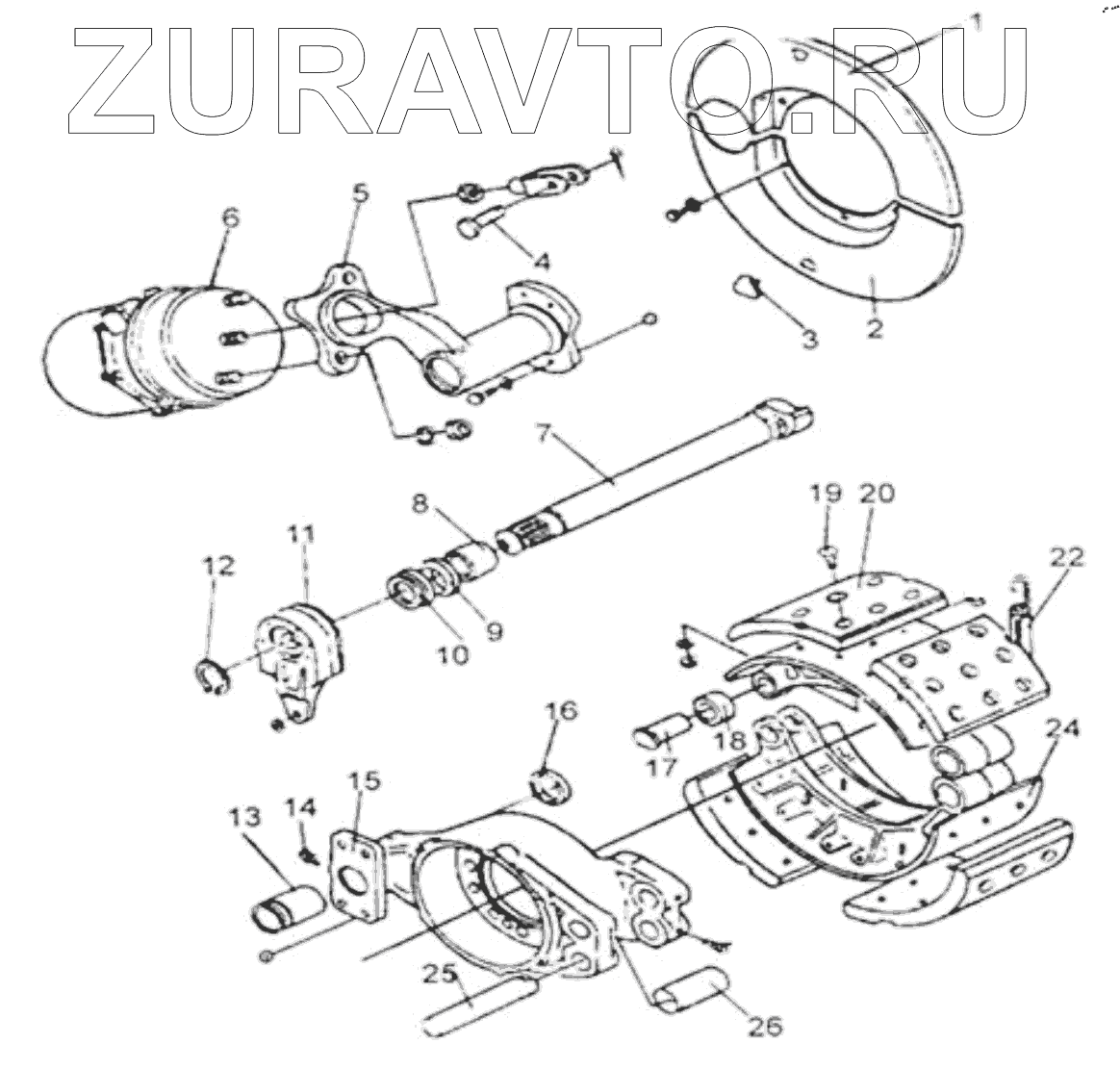 ZURAVTO.RU

1
2
3
4
5
6
7
8
9
10
11
12
13
14
15
16
17
18
19
20
22
24
25
26