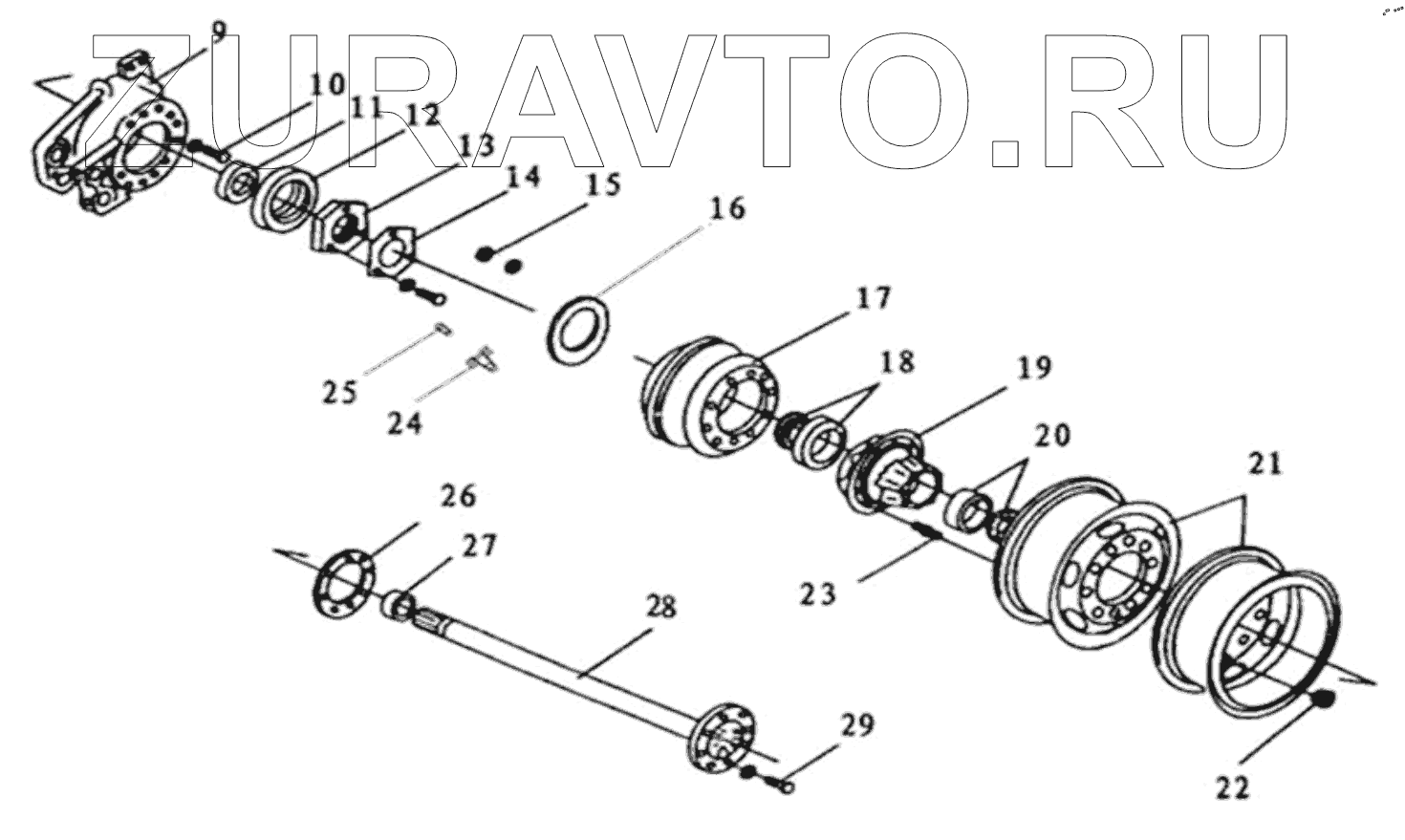 ZURAVTO.RU

9
10
11
12
13
14
15
16
17
18
19
20
21
25
24
26
27
28
23
29
22