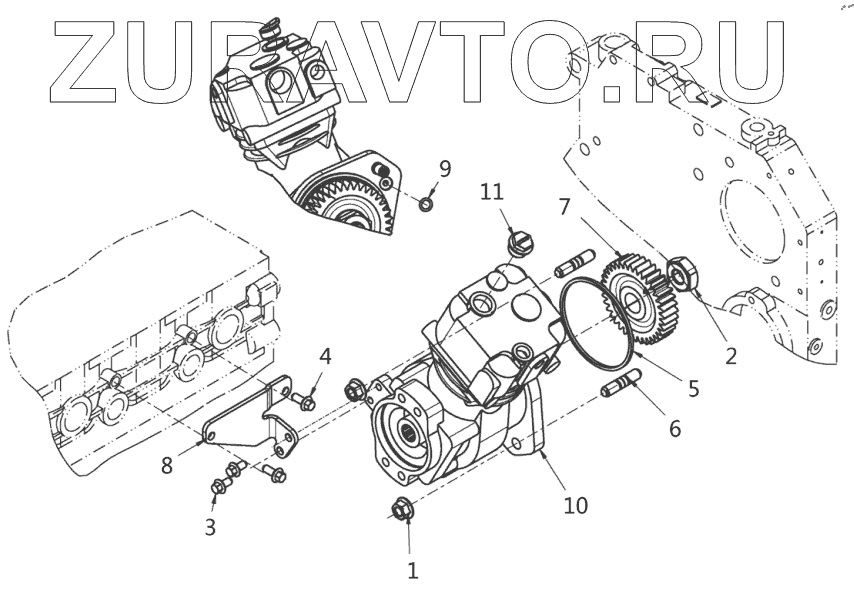 ZURAVTO.RU

9
11
7
2
4
5
6
8
10
3
1