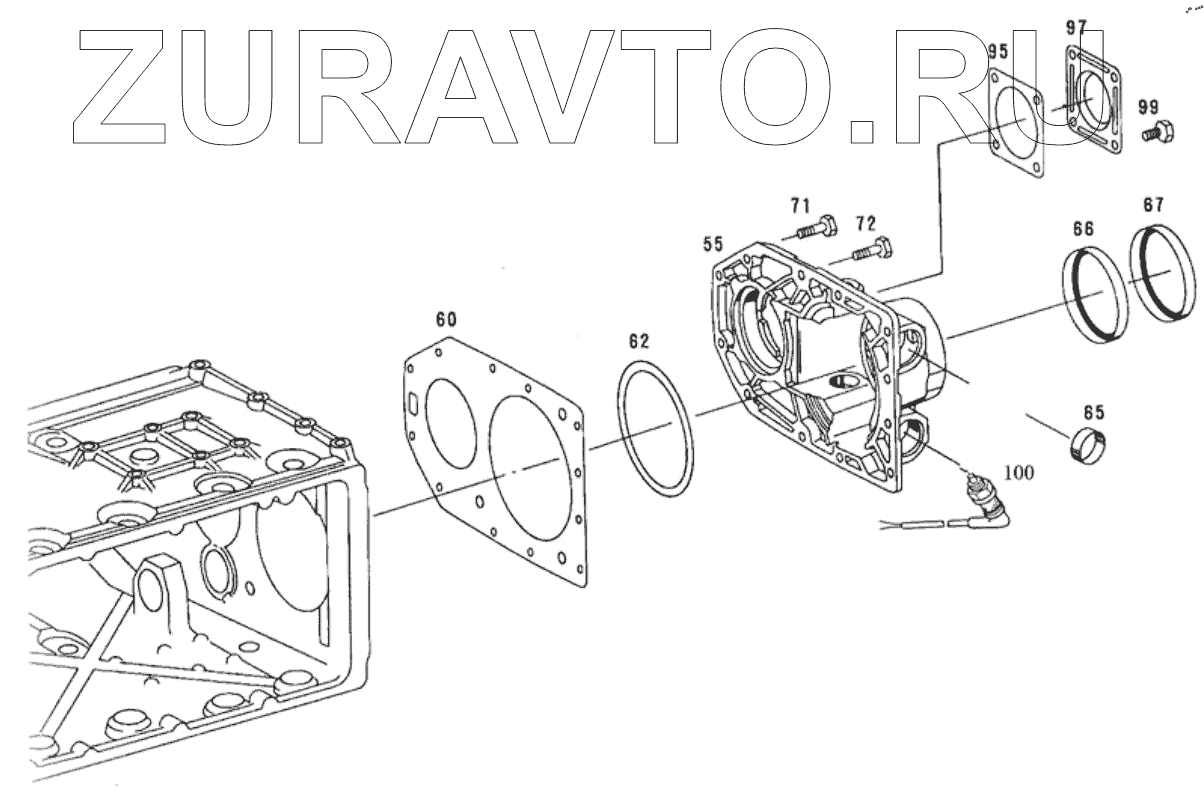 ZURAVTO.RU

95
97
99
71
72
55
66
67
60
62
65
100