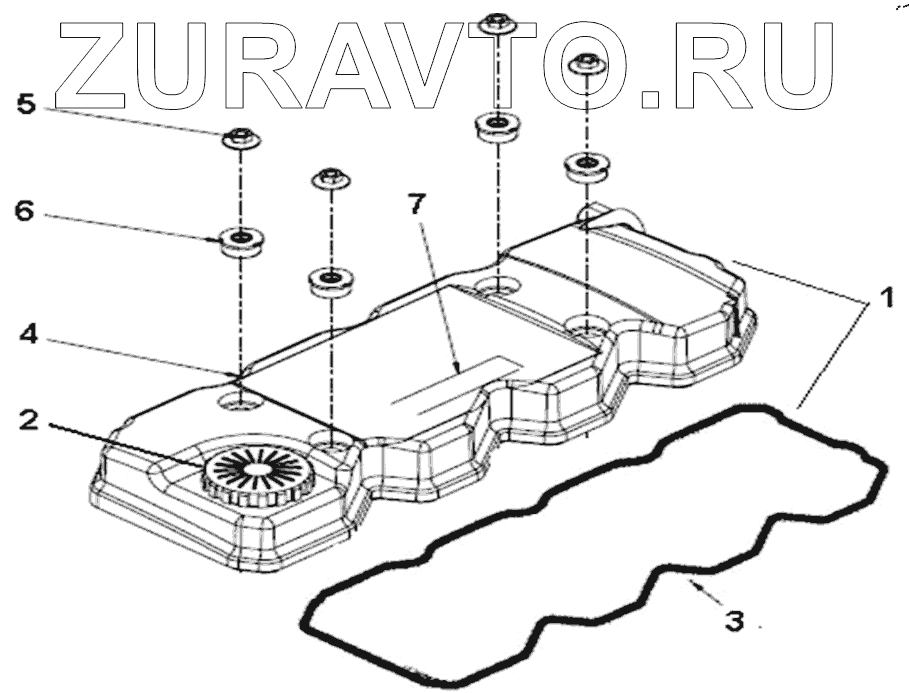 ZURAVTO.RU

5

6

7

4

2

1

3