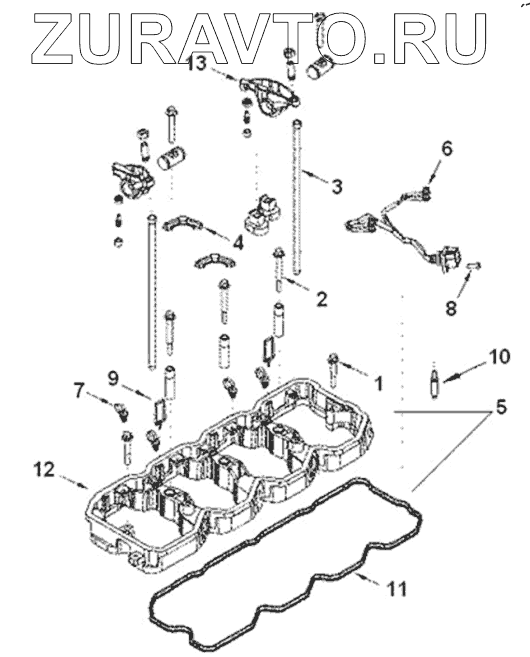 ZURAVTO.RU

13
6
3
4
2
8
10
1
9
7
5
12
11