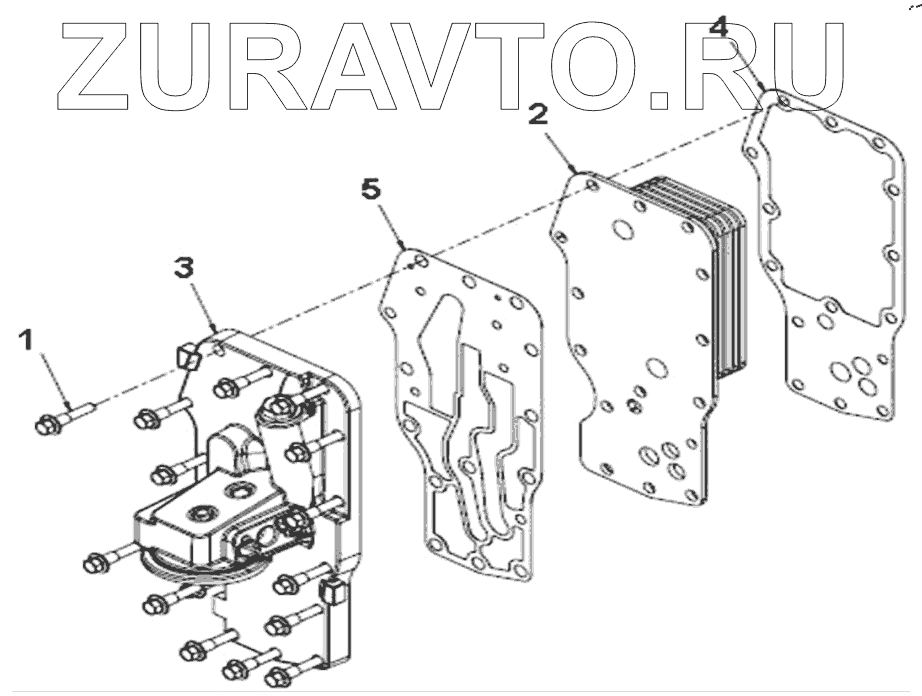 ZURAVTO.RU

4

2

5

3

1