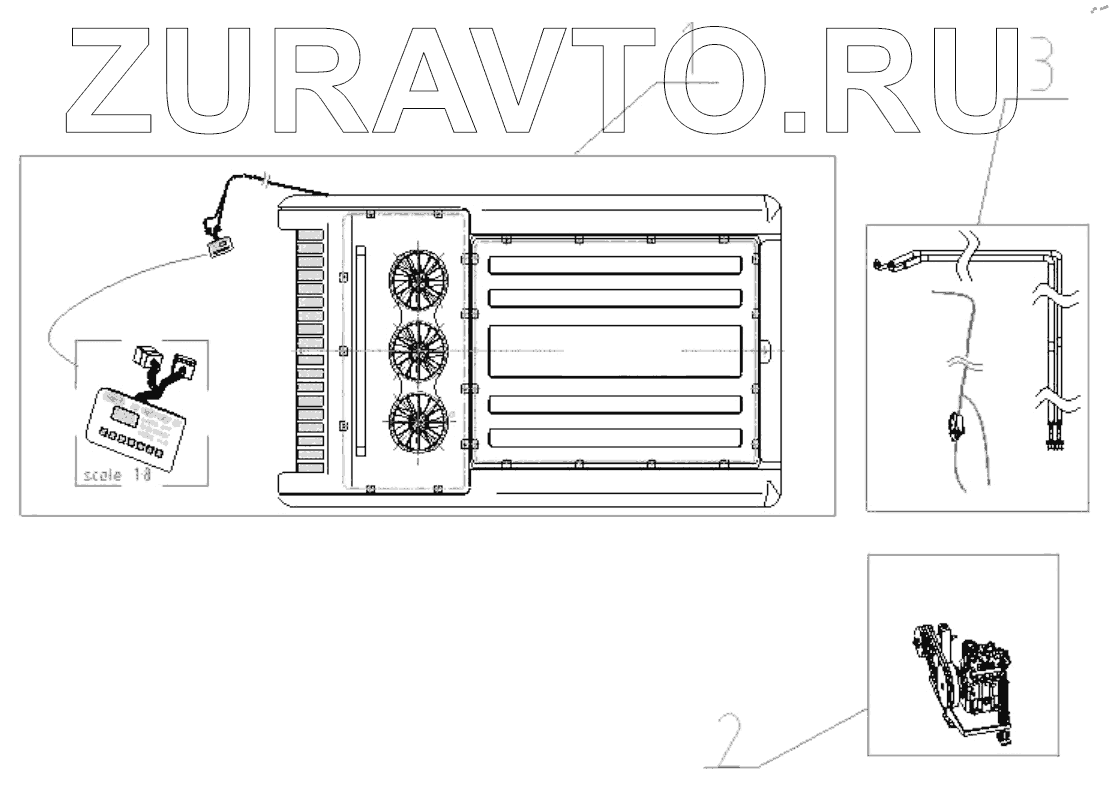 ZURAVTO.RU
1
3
scale 1:8
2