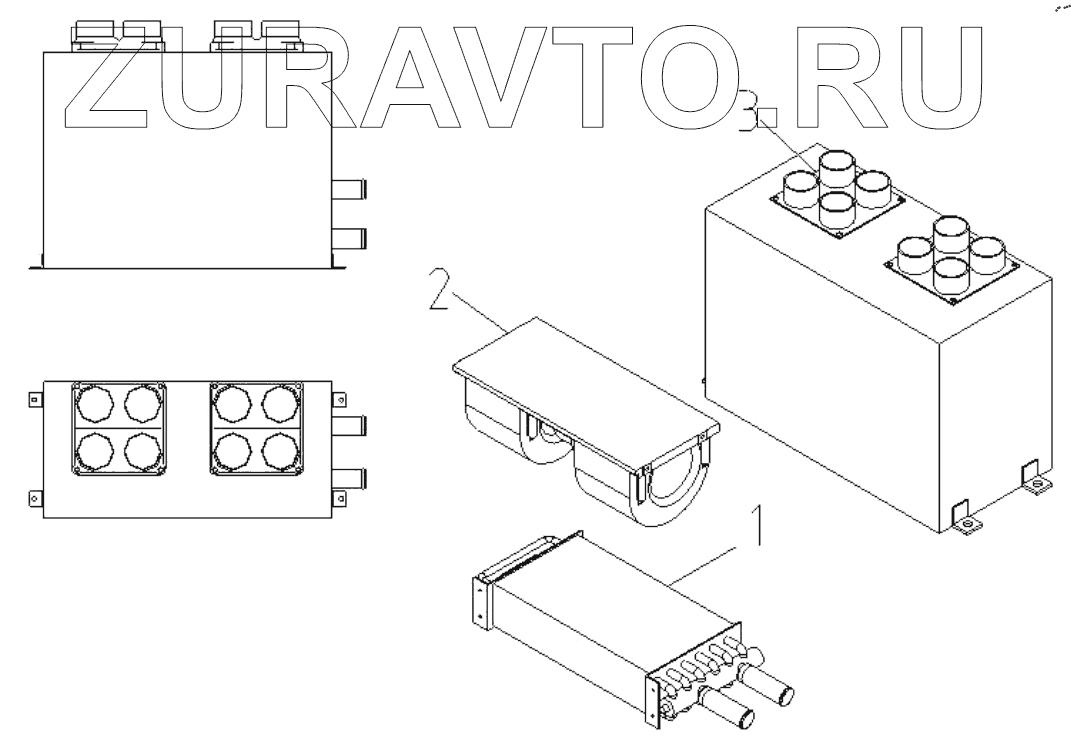 ZURAVTO.RU

3

2

1