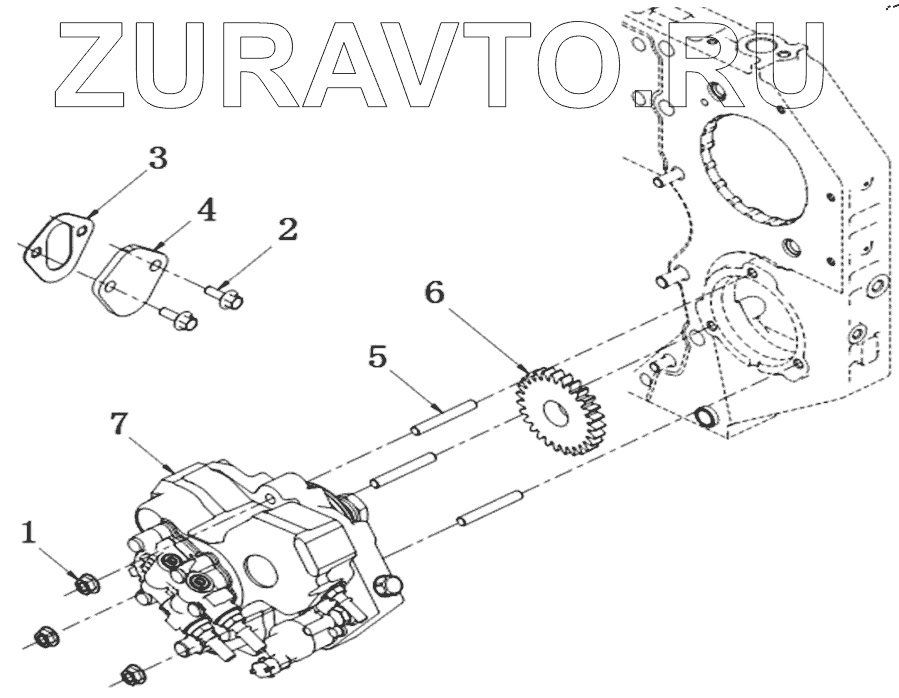 ZURAVTO.RU

3
4
2
6
5
7
1