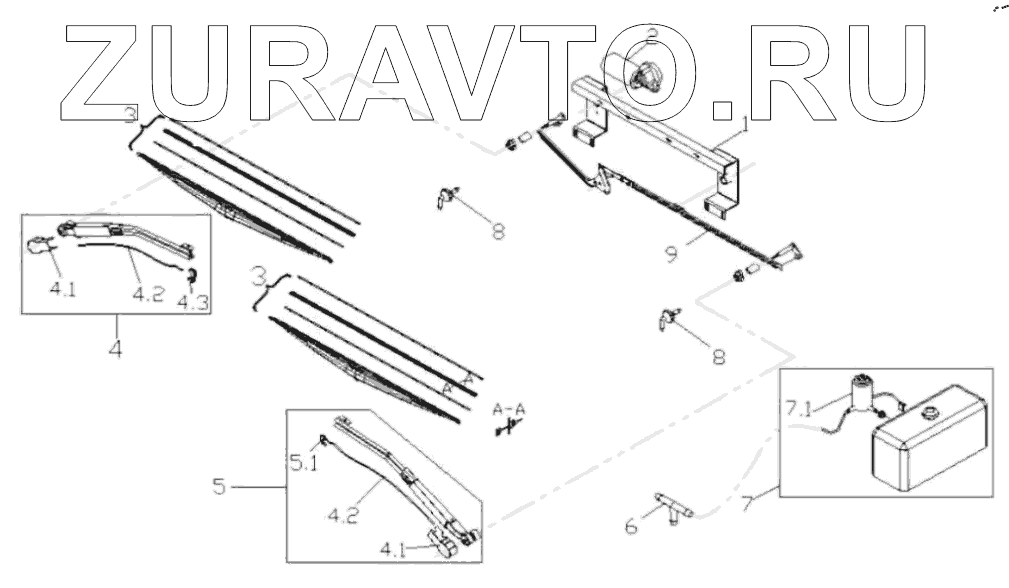 ZURAVTO.RU

2
1
3
8
9
4.1
4.2
4.3
4
3
8
A
A
A-A
7.1
5.1
5
4.2
4.1
6
7