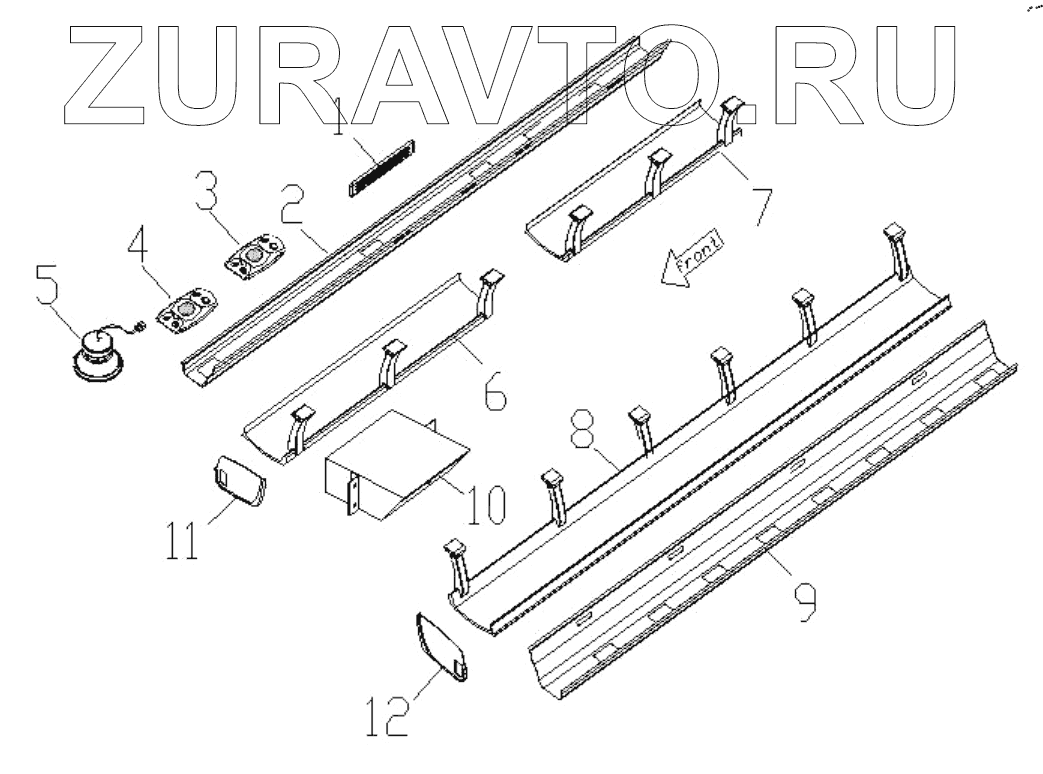 ZURAVTO.RU

1
3
2
7
4
5
front
6
8
10
11
9
12