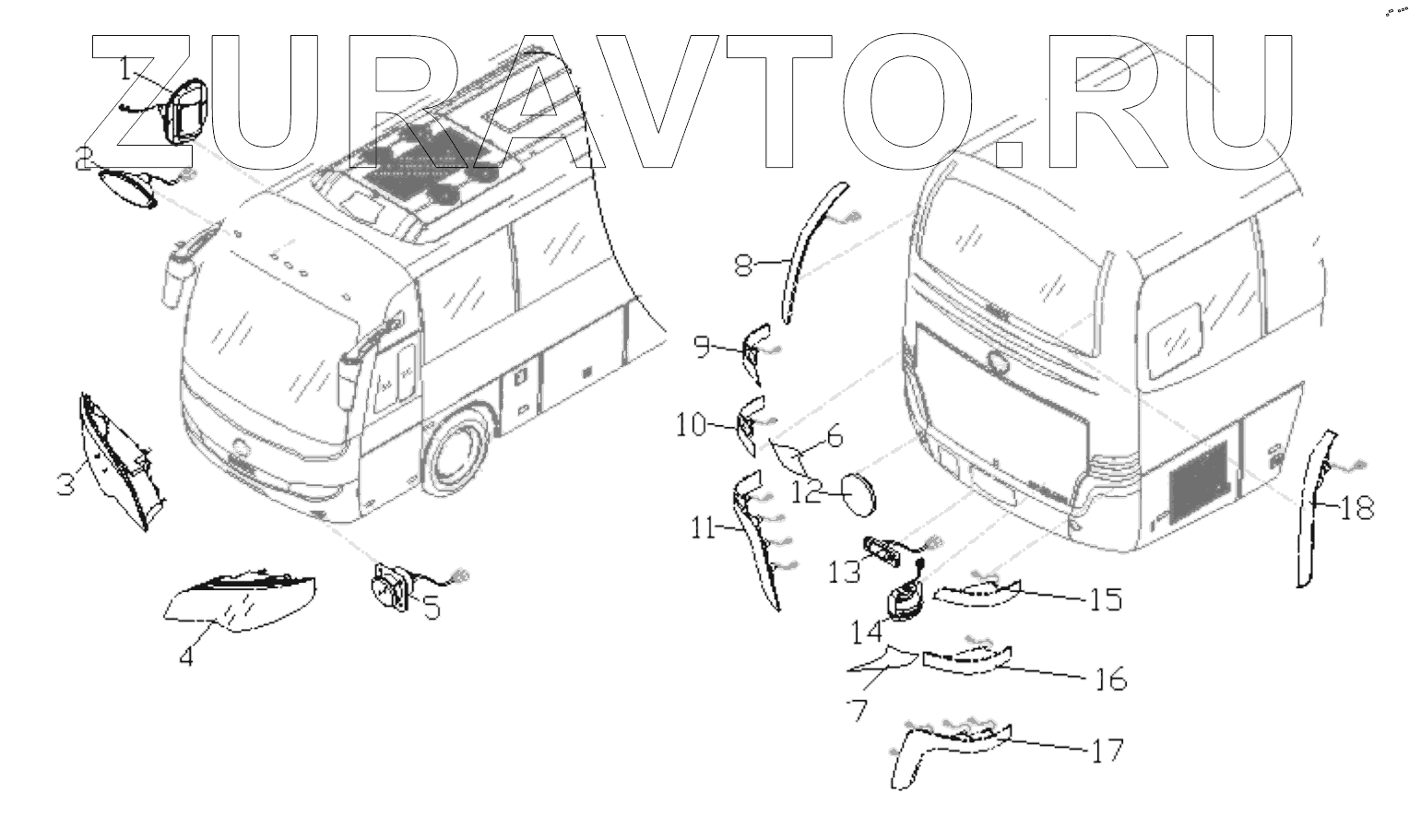 ZURAVTO.RU

1
2
3
4
5
8
9
10
6
12
11
13
14
15
16
7
17
18