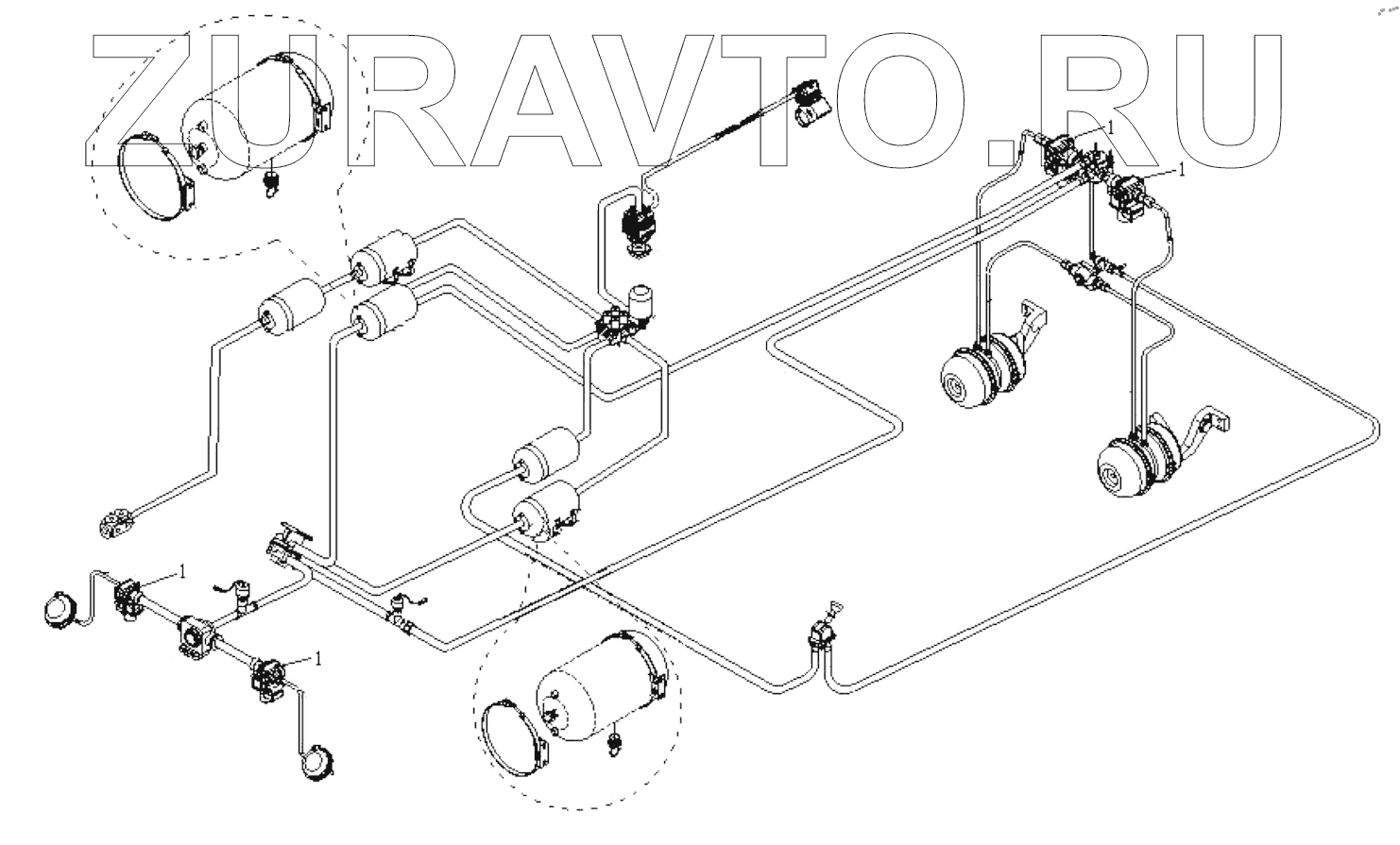 ZURAVTO.RU

1

1

1

1