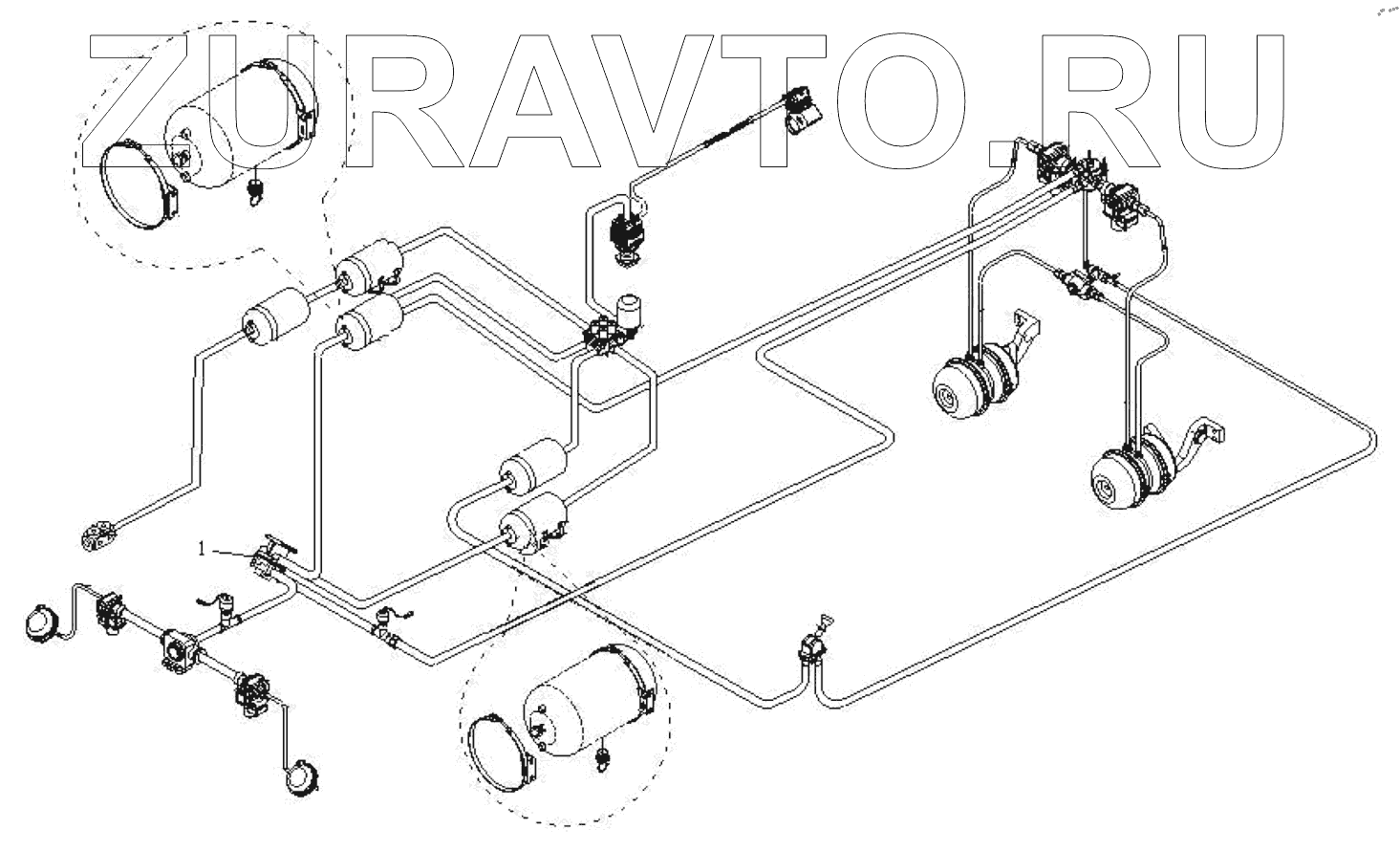 ZURAVTO.RU

1