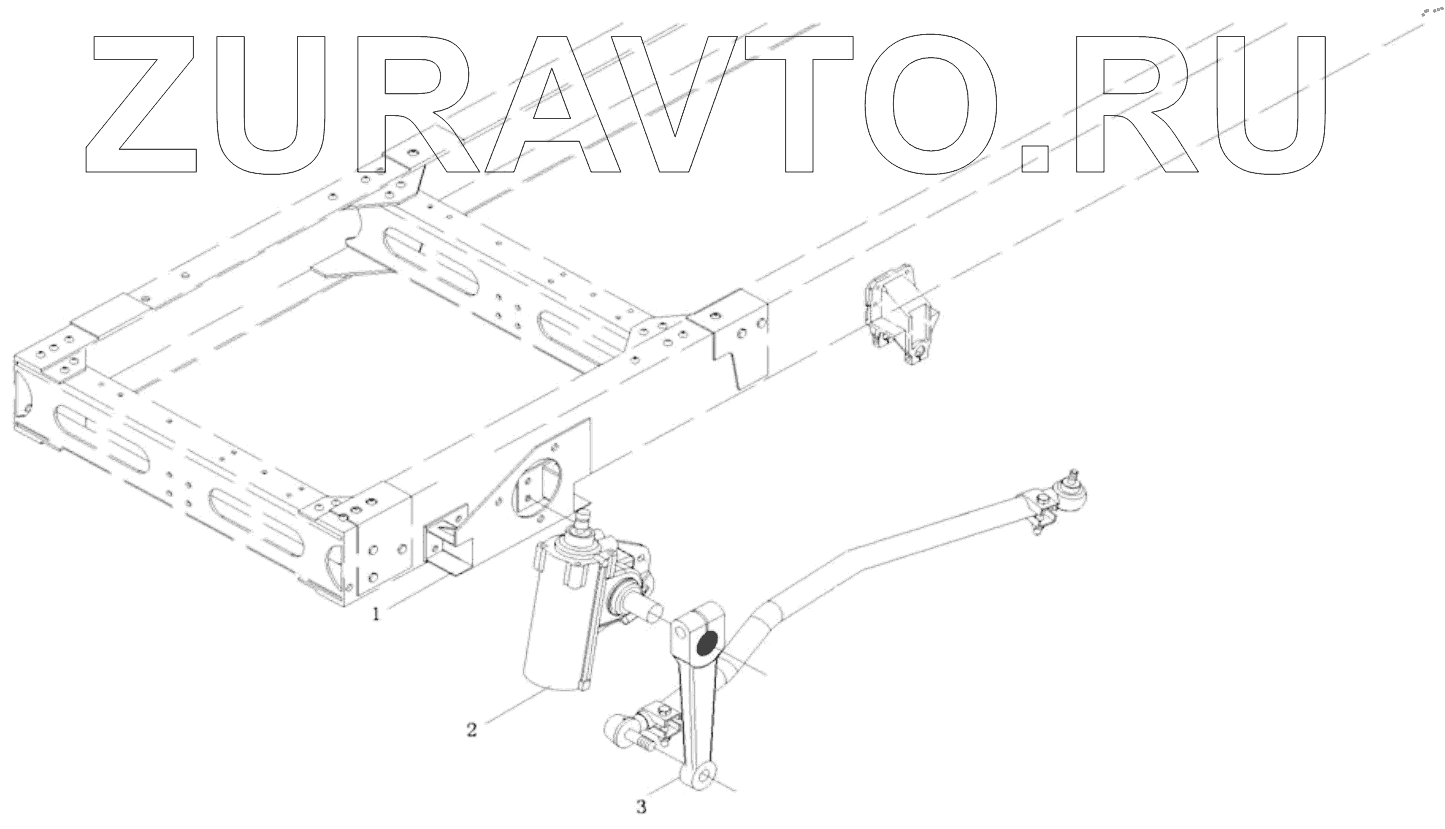 ZURAVTO.RU

1

2

3