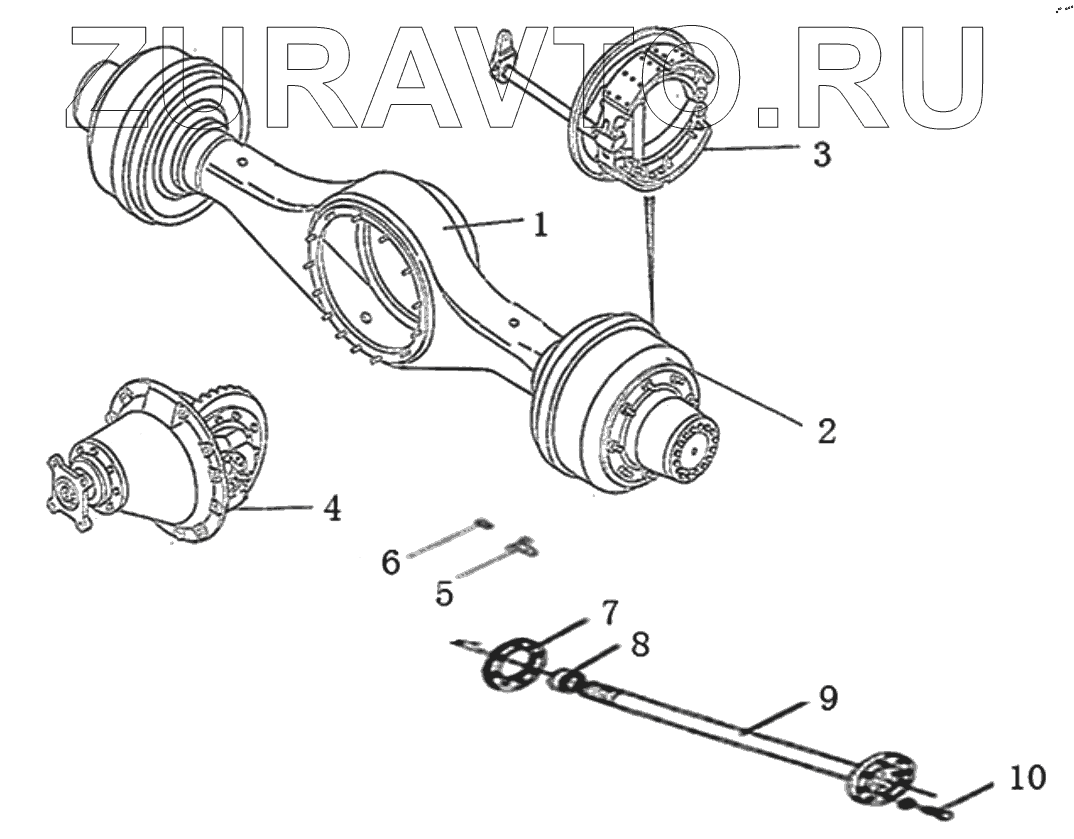 ZURAVTO.RU

3
1
2
4
6
5
7
8
9
10