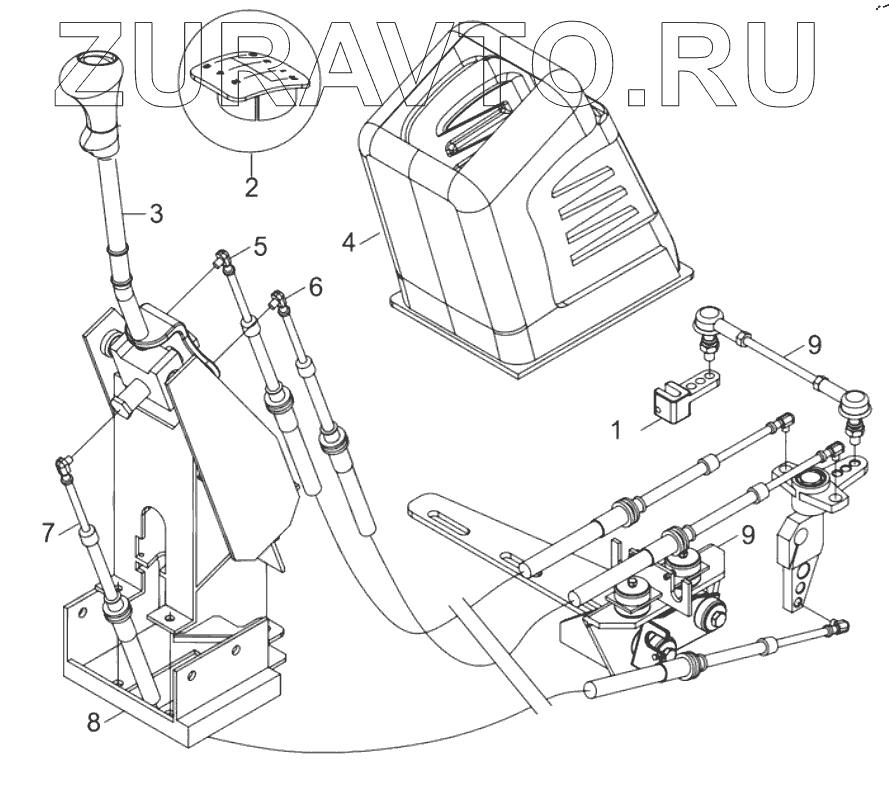 ZURAVTO.RU

2
3
4
5
6
9
1
7
9
8