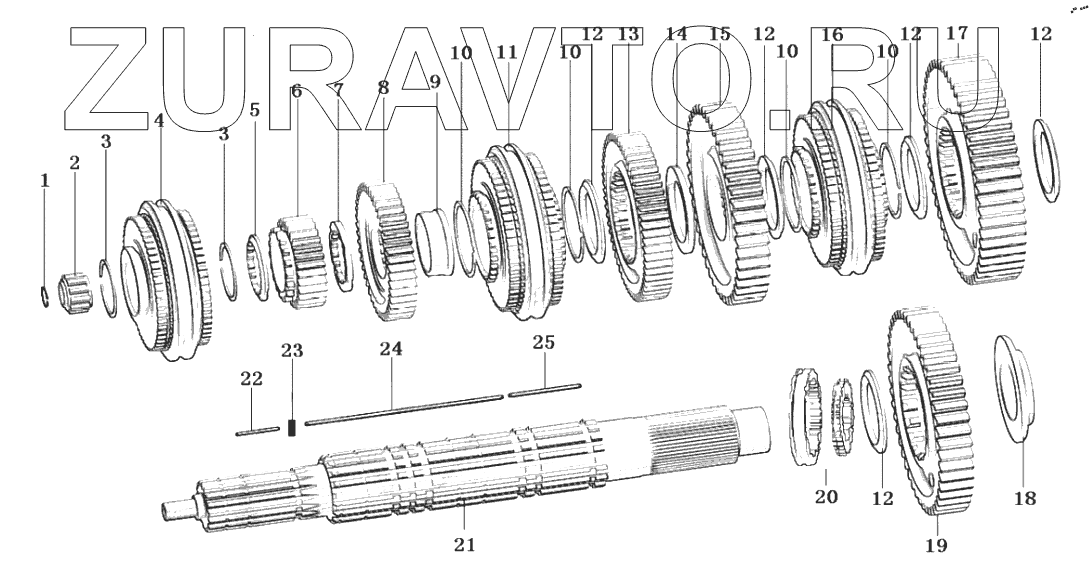 ZURAVTO.RU

1 2 3 4 3 5 6 7 8 9 10 11 10 12 13 14 15 12 10 16 10 12 17 12

22 23 24 25

21 20 12 19 18