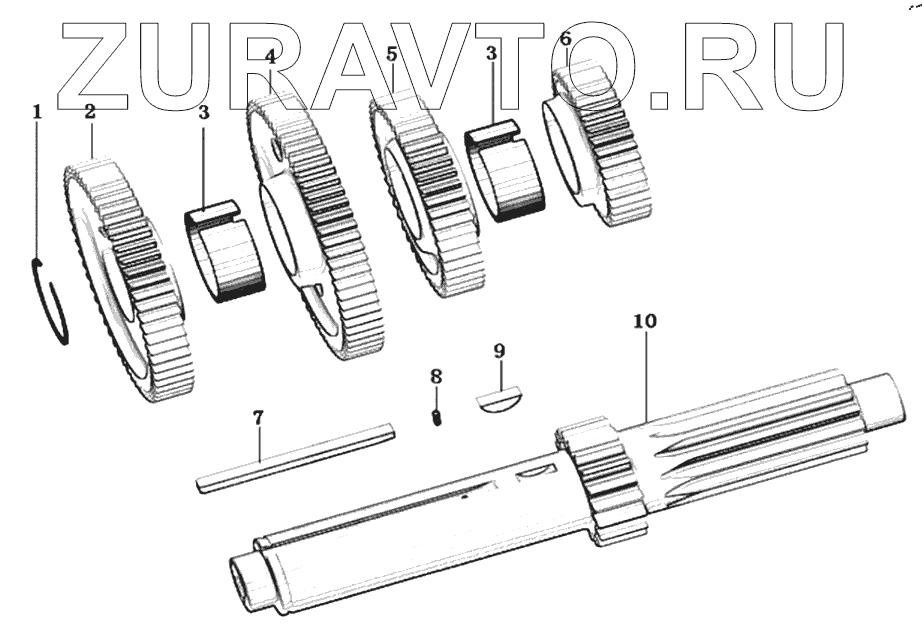 ZURAVTO.RU

1
2
3
4
5
3
6
7
8
9
10